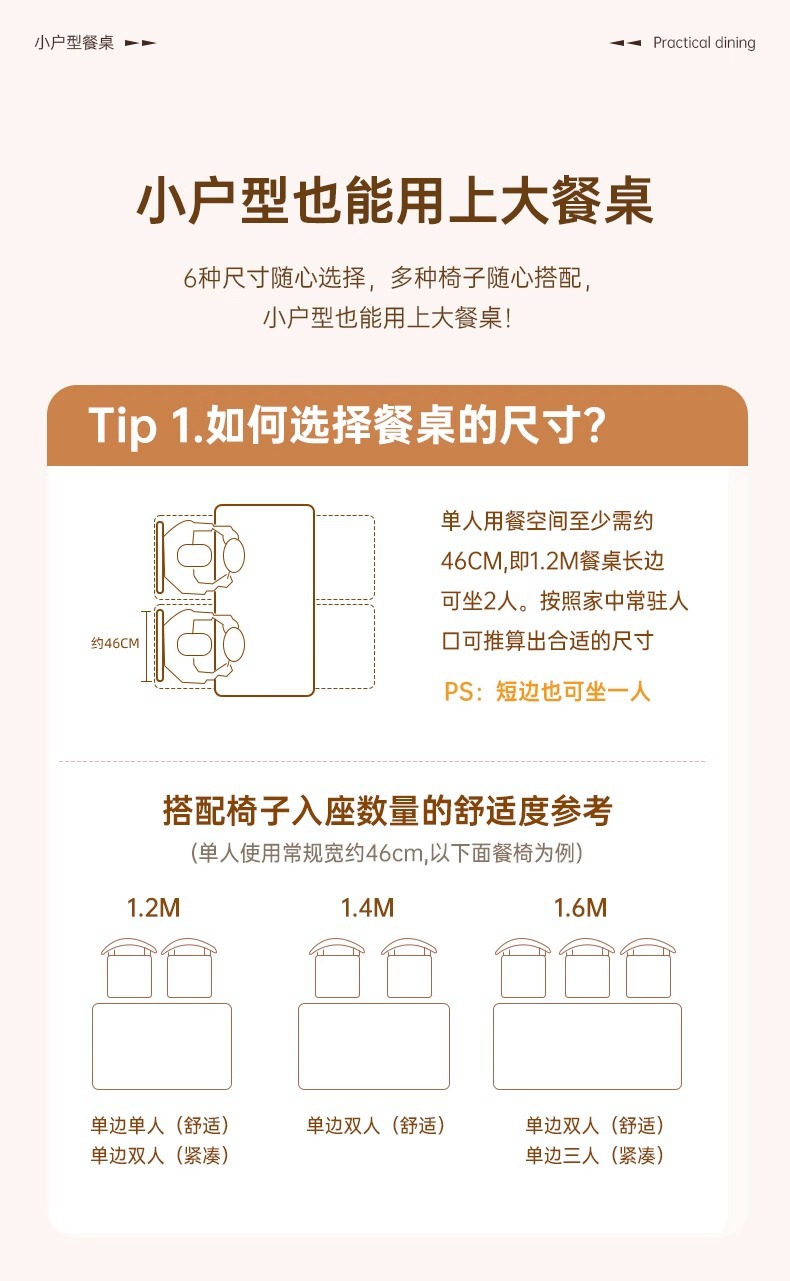 小户型餐桌

Practical dining

小户型也能用上大餐桌

6种尺寸随心选择，多种椅子随心搭配，
小户型也能用上大餐桌！

Tip 1.如何选择餐桌的尺寸？

约46CM

单人用餐空间至少需约46CM,即1.2M餐桌长边可坐2人。按照家中常驻人口可推算出合适的尺寸

PS：短边也可坐一人

搭配椅子入座数量的舒适度参考
(单人使用常规宽约46cm,以下面餐椅为例)

1.2M

单边单人（舒适）
单边双人（紧凑）

1.4M

单边双人（舒适）

1.6M

单边双人（舒适）
单边三人（紧凑）