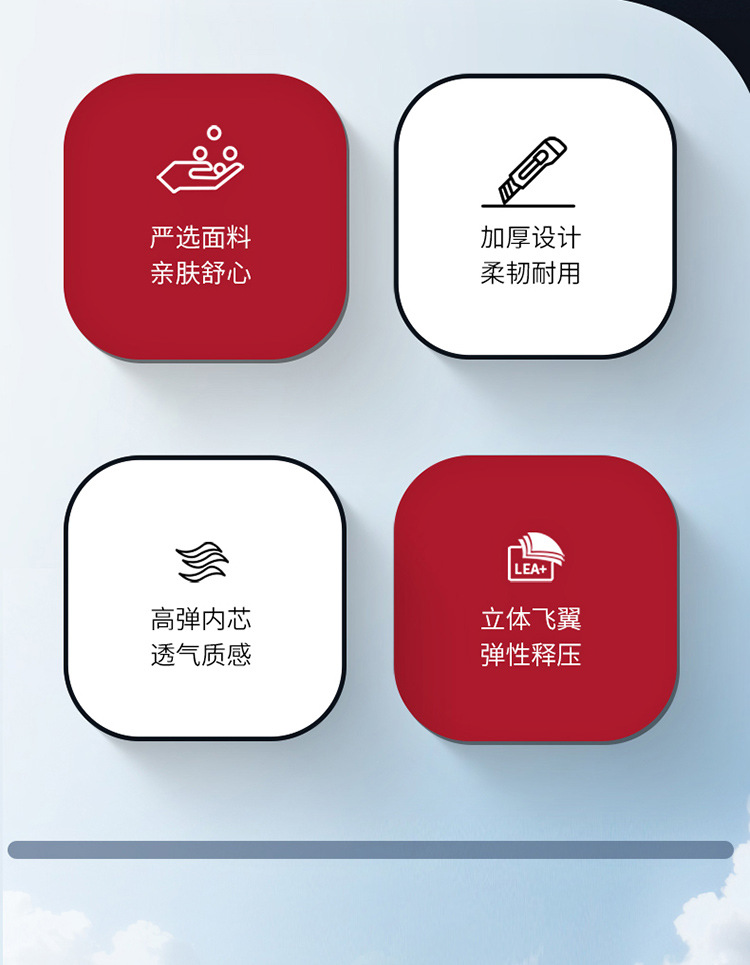 严选面料
亲肤舒心

加厚设计
柔韧耐用

高弹内芯
透气质感

LEA+

立体飞翼
弹性释压