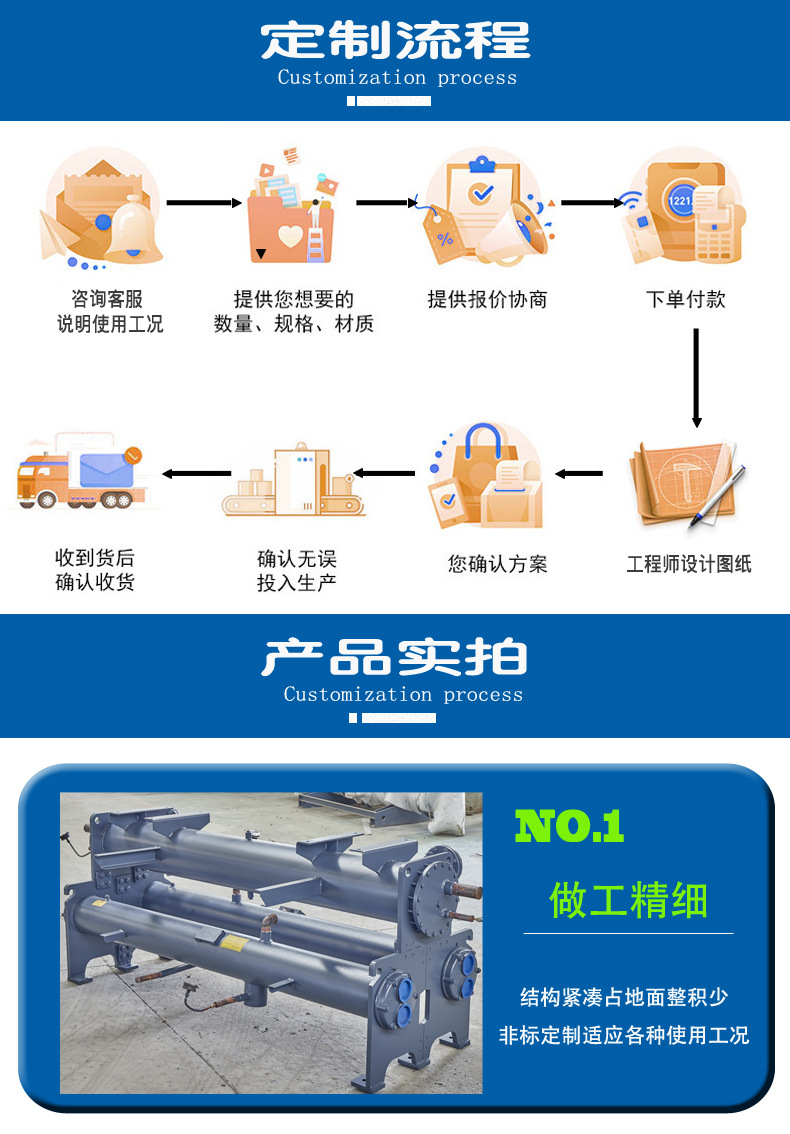 定制流程
Customization process

咨询客服
说明使用工况

提供您想要的
数量、规格、材质

提供报价协商

下单付款

1221

工程师设计图纸

您确认方案

确认无误
投入生产

收到货后
确认收货

产品实拍
Customization process

NO.1

做工精细

结构紧凑占地面整积少
非标定制适应各种使用工况