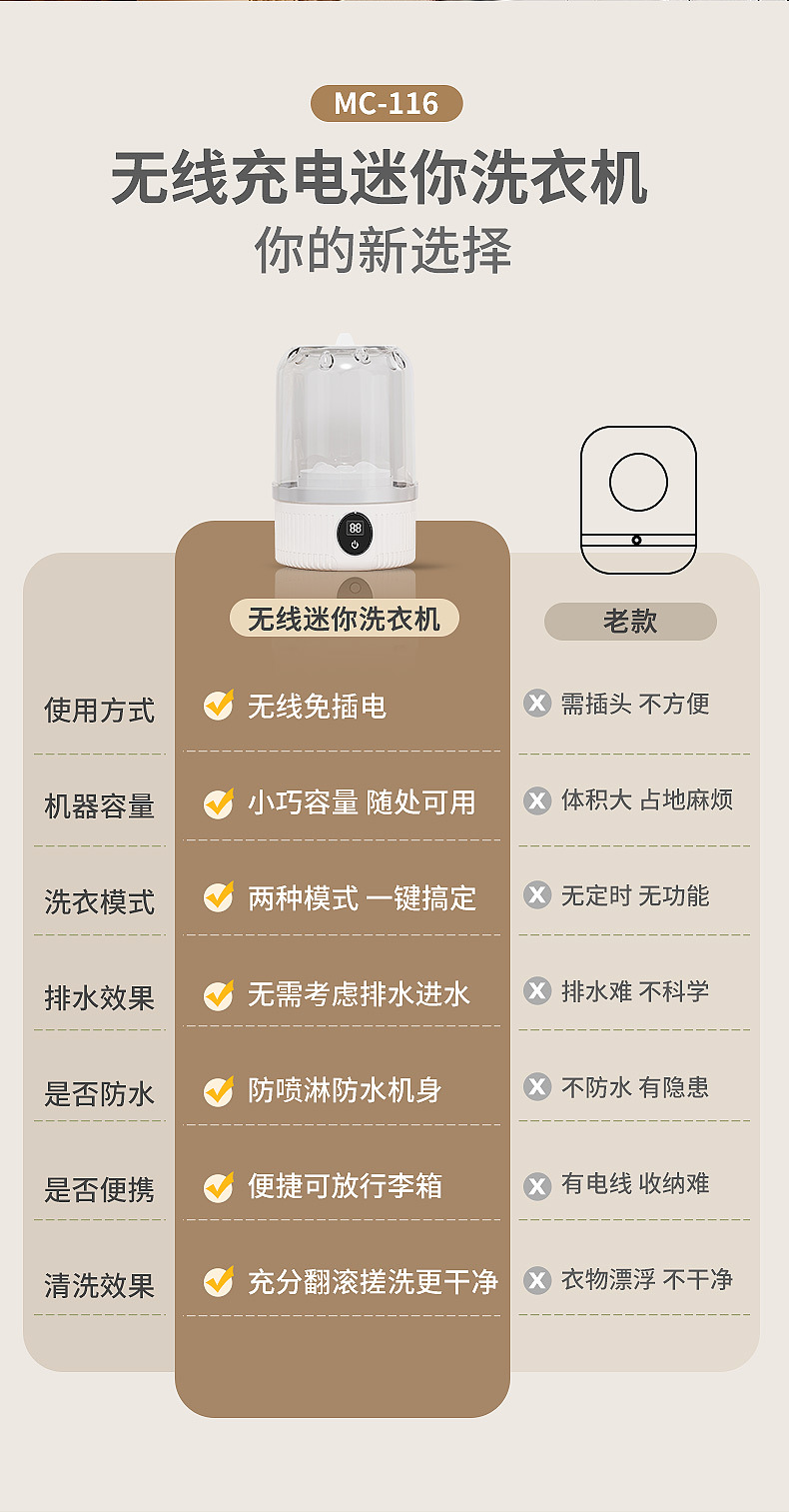 MC-116

无线充电迷你洗衣机
你的新选择

88

| | 无线迷你洗衣机 | 老款 |
|---|---|---|
| 使用方式 | 无线免插电 | 需插头 不方便 |
| 机器容量 | 小巧容量 随处可用 | 体积大 占地麻烦 |
| 洗衣模式 | 两种模式 一键搞定 | 无定时 无功能 |
| 排水效果 | 无需考虑排水进水 | 排水难 不科学 |
| 是否防水 | 防喷淋防水机身 | 不防水 有隐患 |
| 是否便携 | 便捷可放行李箱 | 有电线 收纳难 |
| 清洗效果 | 充分翻滚搓洗更干净 | 衣物漂浮 不干净 |