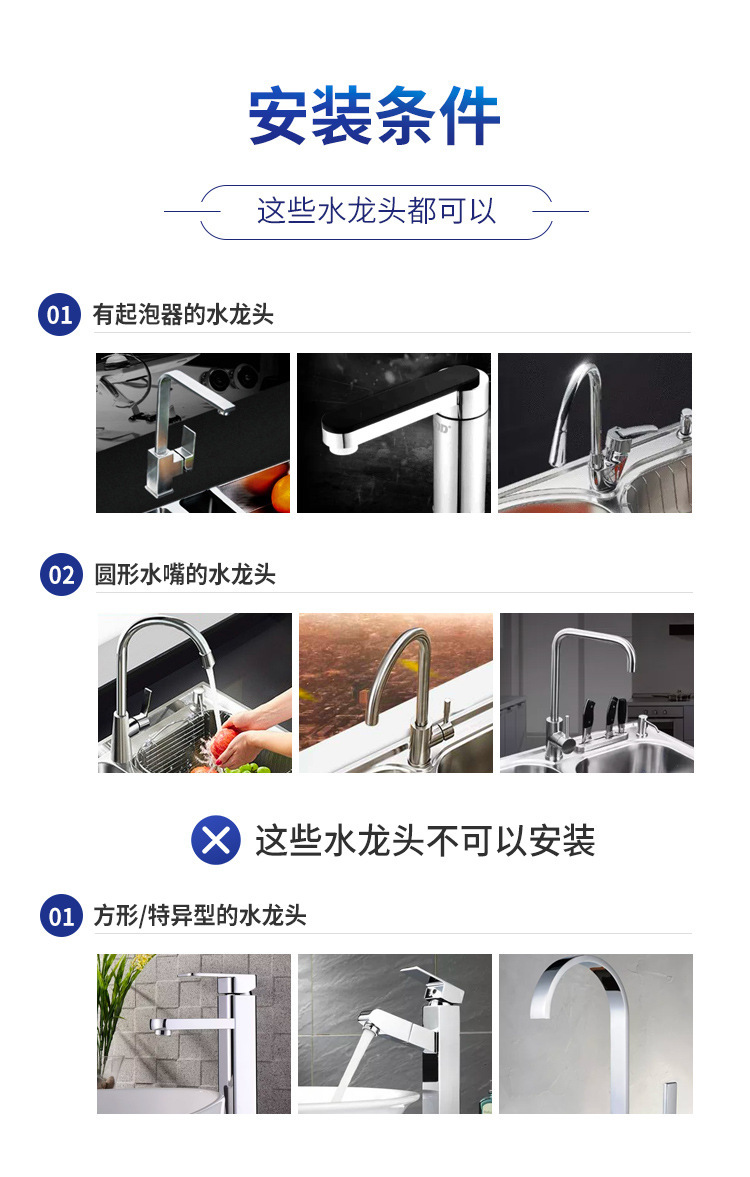 安装条件

这些水龙头都可以

01 有起泡器的水龙头

02 圆形水嘴的水龙头

这些水龙头不可以安装

01 方形/特异型的水龙头