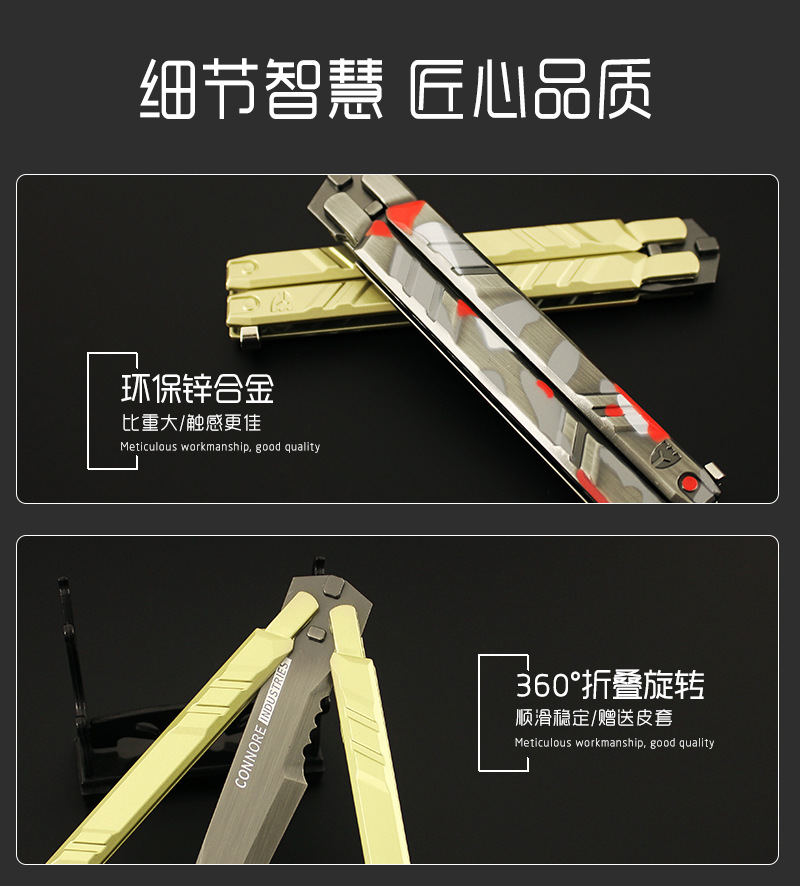 细节智慧 匠心品质

环保锌合金
比重大/触感更佳
Meticulous workmanship, good quality

CONNORE INDUSTRIES

360°折叠旋转
顺滑稳定/赠送皮套
Meticulous workmanship, good quality