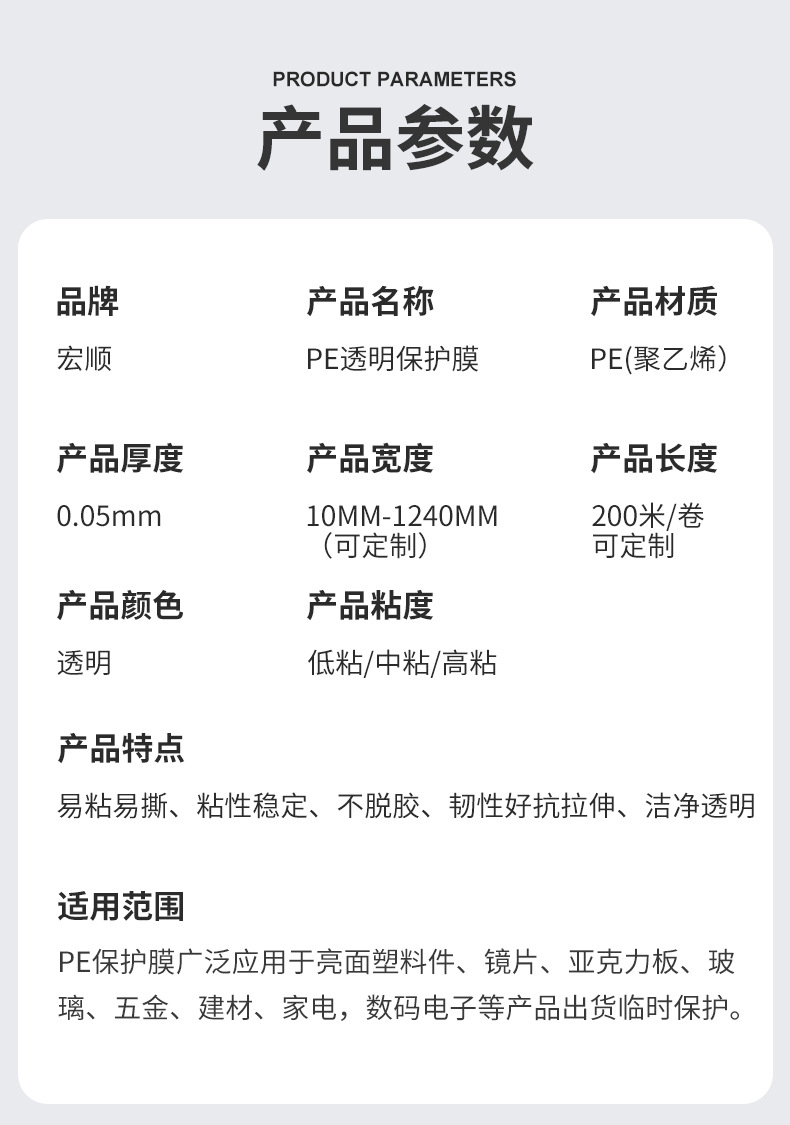 PRODUCT PARAMETERS

产品参数

品牌

宏顺

产品名称

PE透明保护膜

产品材质

PE(聚乙烯）

产品厚度

0.05mm

产品宽度

10MM-1240MM
（可定制）

产品长度

200米/卷
可定制

产品颜色

透明

产品粘度

低粘/中粘/高粘

产品特点

易粘易撕、粘性稳定、不脱胶、韧性好抗拉伸、洁净透明

适用范围

PE保护膜广泛应用于亮面塑料件、镜片、亚克力板、玻璃、五金、建材、家电，数码电子等产品出货临时保护。