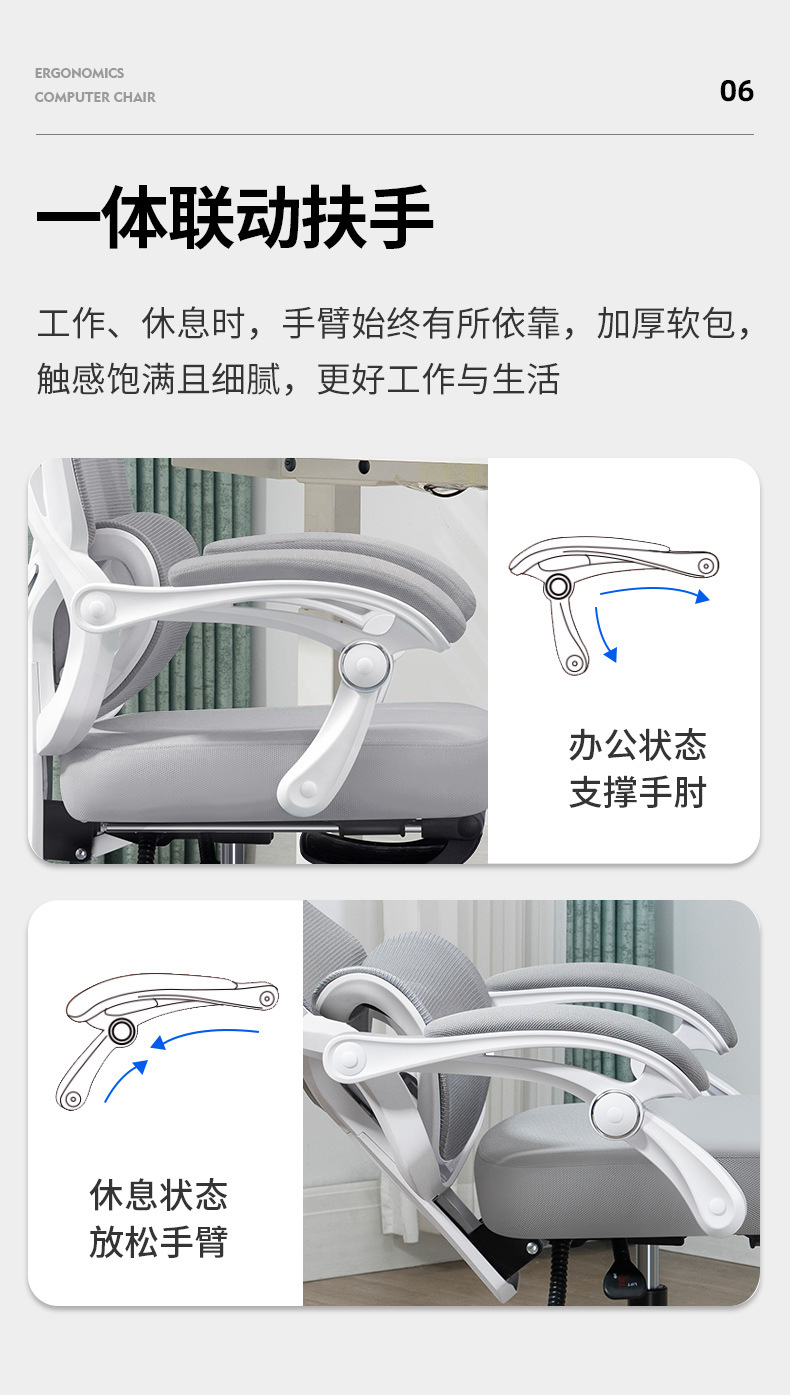 ERGONOMICS
COMPUTER CHAIR

06

一体联动扶手

工作、休息时，手臂始终有所依靠，加厚软包，触感饱满且细腻，更好工作与生活

办公状态
支撑手肘

休息状态
放松手臂