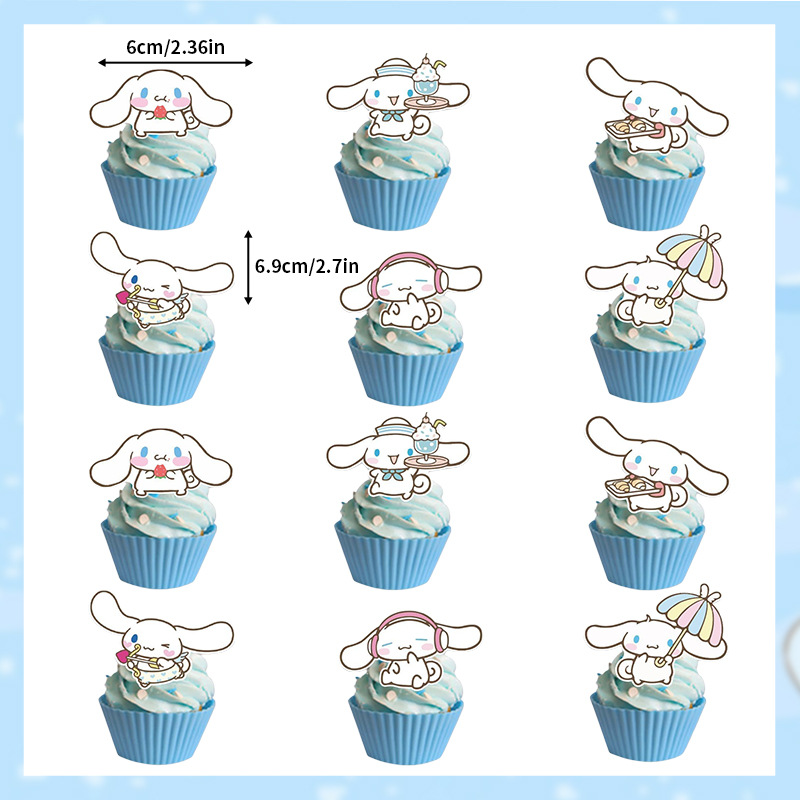 6cm/2.36in

6.9cm/2.7in