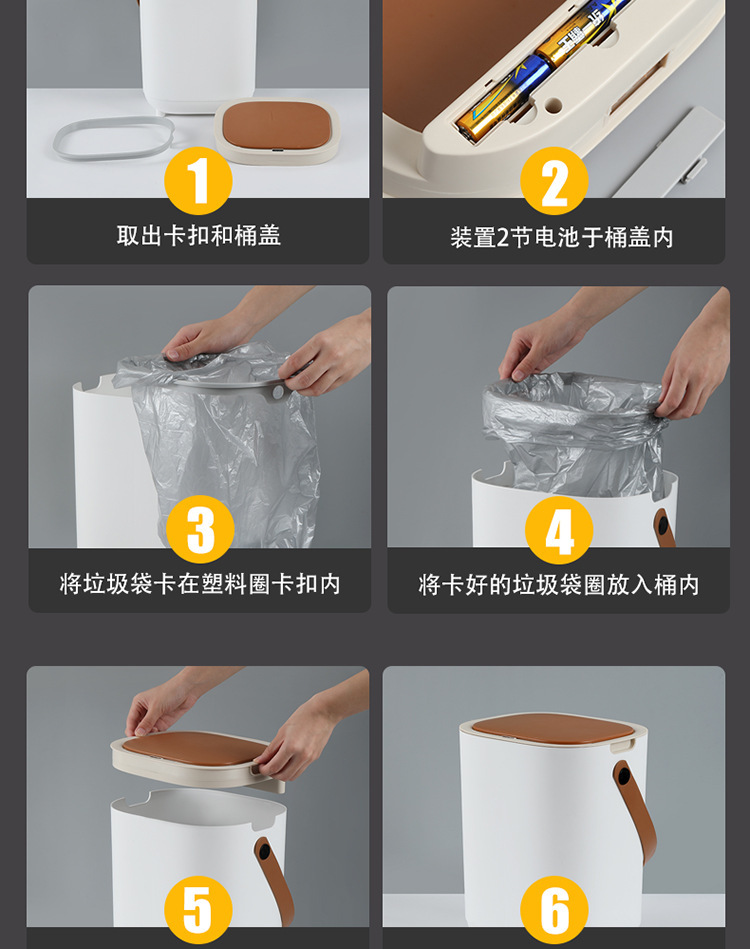 1
取出卡扣和桶盖

2
装置2节电池于桶盖内

3
将垃圾袋卡在塑料圈卡扣内

4
将卡好的垃圾袋圈放入桶内

5

6