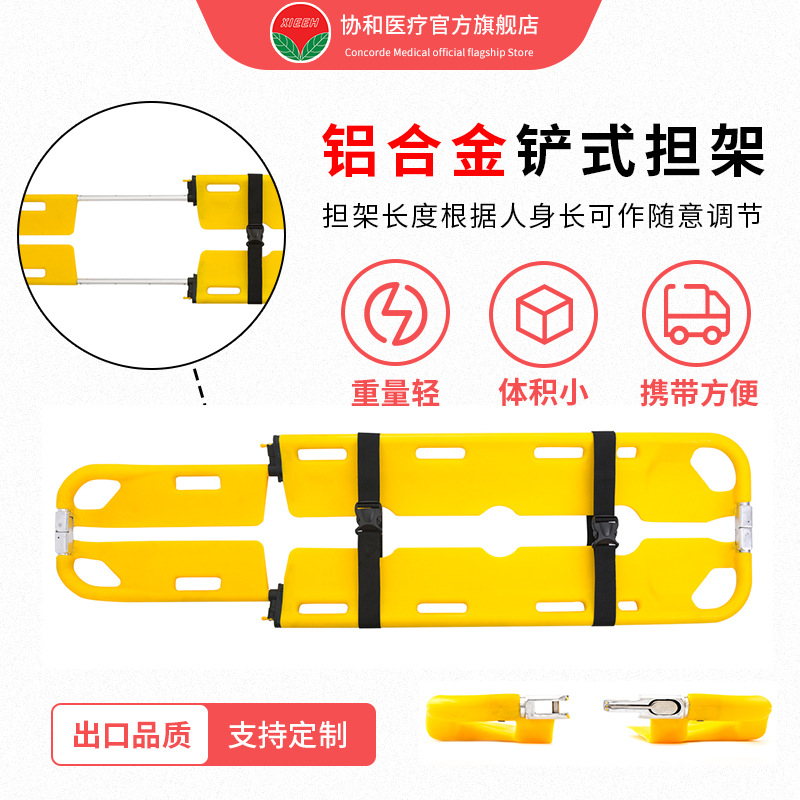 XIEEH
协和医疗官方旗舰店
Concorde Medical official flagship Store

铝合金铲式担架
担架长度根据人身长可作随意调节

重量轻
体积小
携带方便

出口品质
支持定制