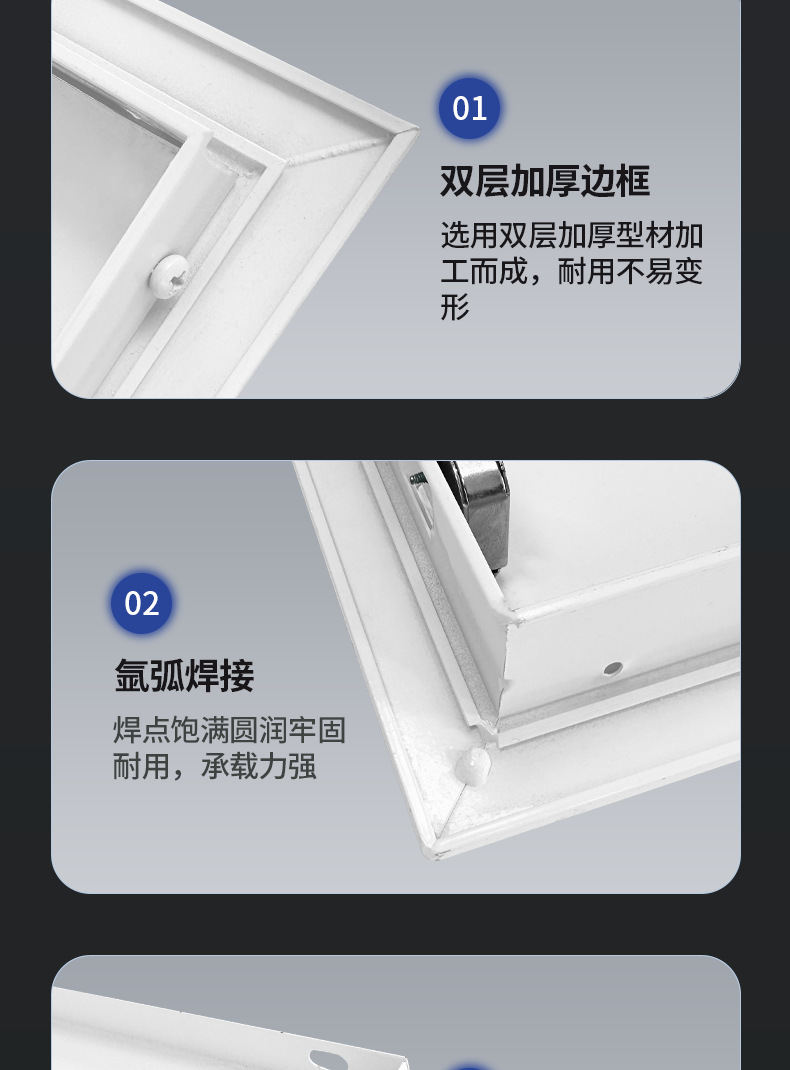 01

双层加厚边框

选用双层加厚型材加工而成，耐用不易变形

02

氩弧焊接

焊点饱满圆润牢固耐用，承载力强