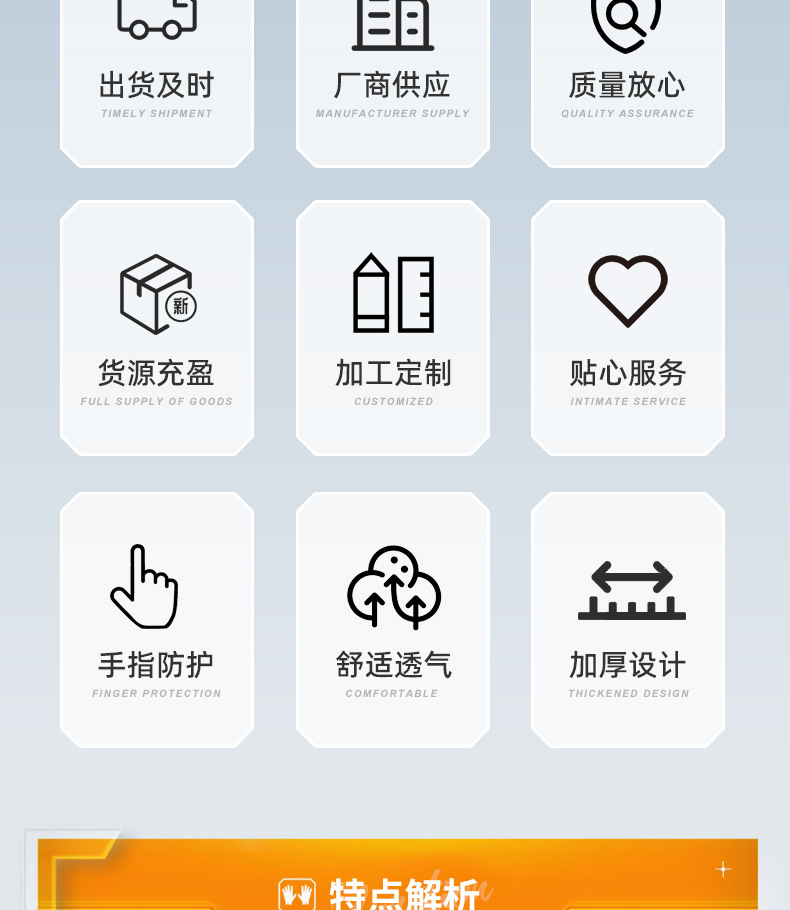 出货及时
TIMELY SHIPMENT

厂商供应
MANUFACTURER SUPPLY

质量放心
QUALITY ASSURANCE

新

货源充盈
FULL SUPPLY OF GOODS

加工定制
CUSTOMIZED

贴心服务
INTIMATE SERVICE

手指防护
FINGER PROTECTION

舒适透气
COMFORTABLE

加厚设计
THICKENED DESIGN

特点解析