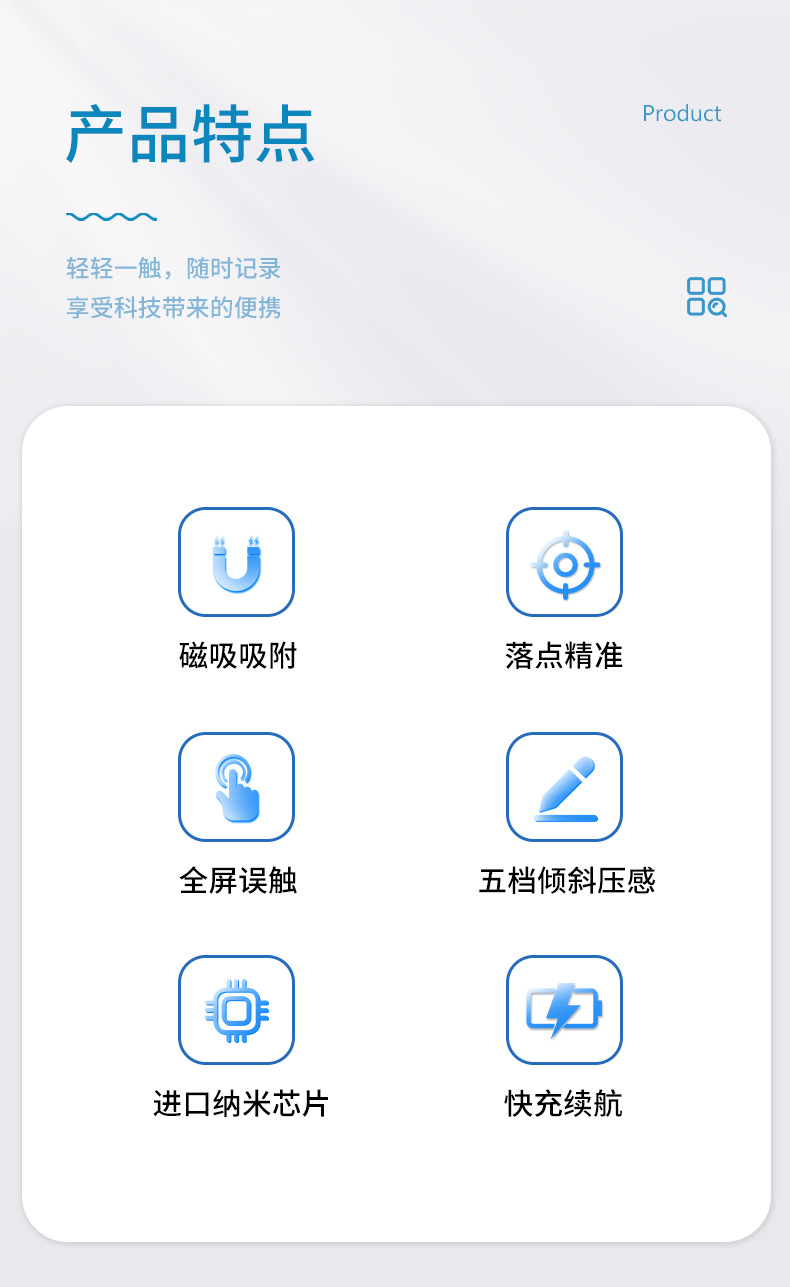 产品特点

Product

轻轻一触，随时记录
享受科技带来的便携

磁吸吸附

落点精准

全屏误触

五档倾斜压感

进口纳米芯片

快充续航