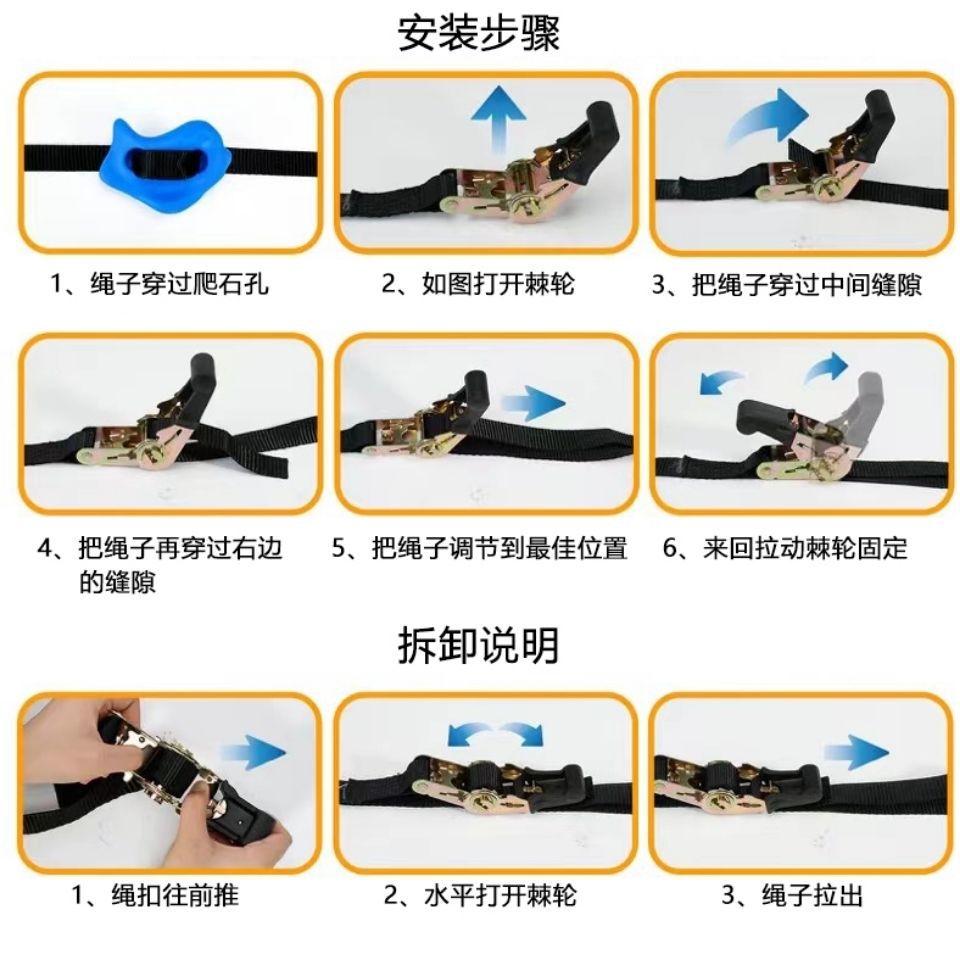 安装步骤

1、绳子穿过爬石孔

2、如图打开棘轮

3、把绳子穿过中间缝隙

4、把绳子再穿过右边的缝隙

5、把绳子调节到最佳位置

6、来回拉动棘轮固定

拆卸说明

1、绳扣往前推

2、水平打开棘轮

3、绳子拉出