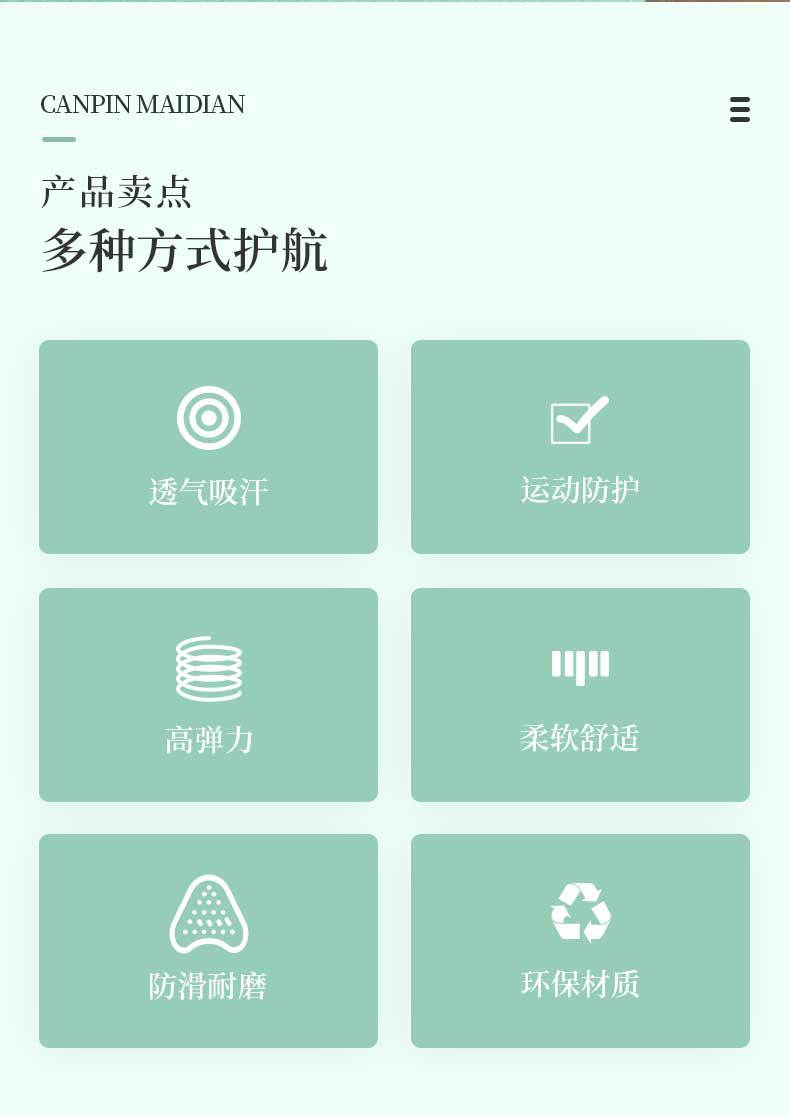 CANPIN MAIDIAN

产品卖点
多种方式护航

透气吸汗

运动防护

高弹力

柔软舒适

防滑耐磨

环保材质