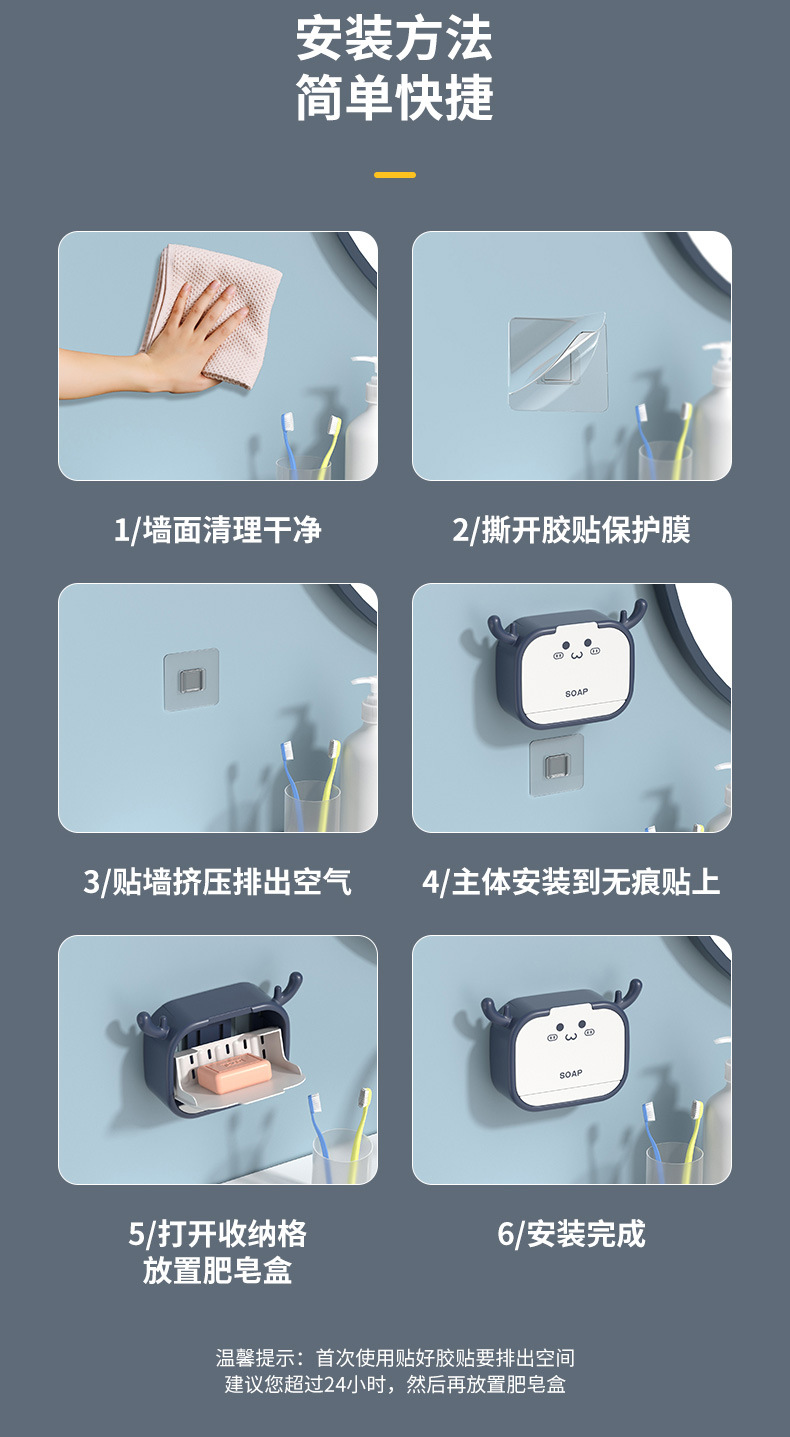 安装方法
简单快捷

1/墙面清理干净

2/撕开胶贴保护膜

3/贴墙挤压排出空气

SOAP

4/主体安装到无痕贴上

5/打开收纳格
放置肥皂盒

SOAP

6/安装完成

温馨提示：首次使用贴好胶贴要排出空间
建议您超过24小时，然后再放置肥皂盒