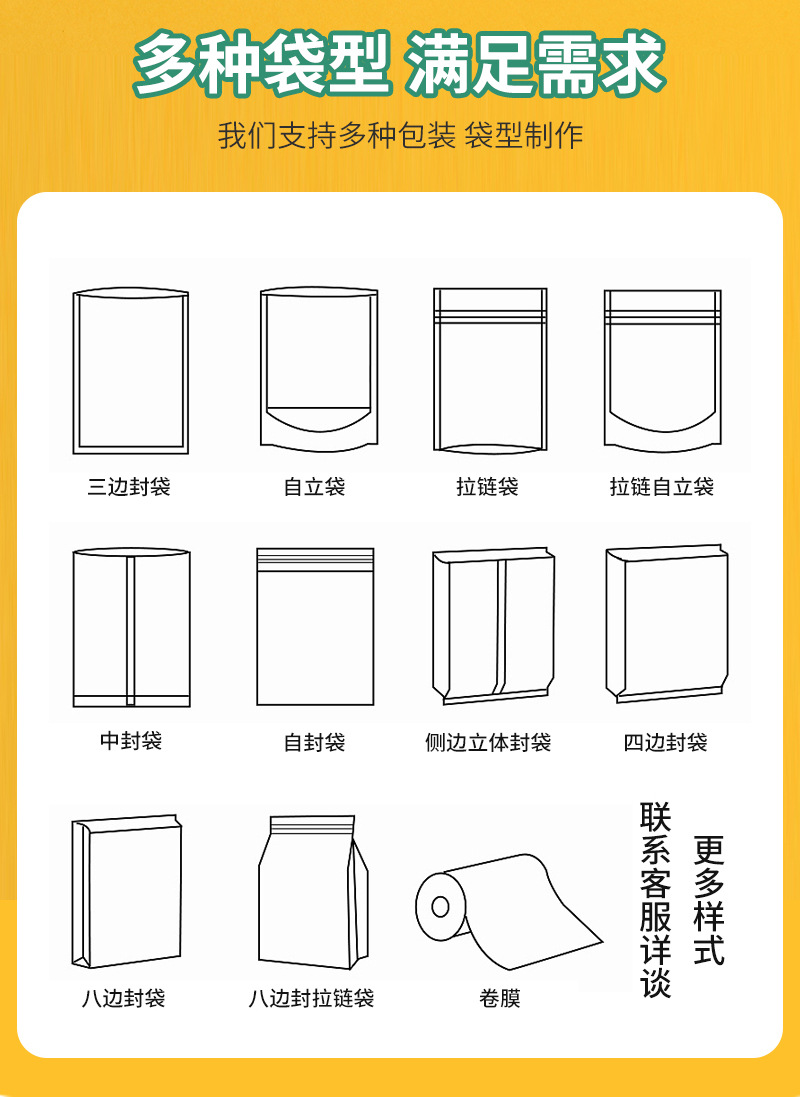 多种袋型 满足需求

我们支持多种包装 袋型制作

三边封袋

自立袋

拉链袋

拉链自立袋

中封袋

自封袋

侧边立体封袋

四边封袋

八边封袋

八边封拉链袋

卷膜

更多样式

联系客服详谈