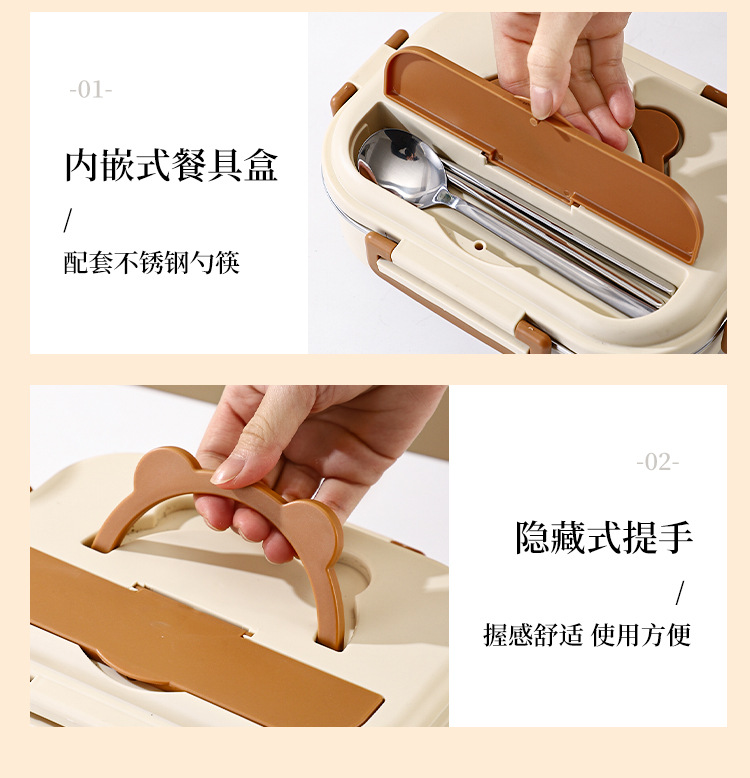 -01-

内嵌式餐具盒

/

配套不锈钢勺筷

-02-

隐藏式提手

/

握感舒适 使用方便