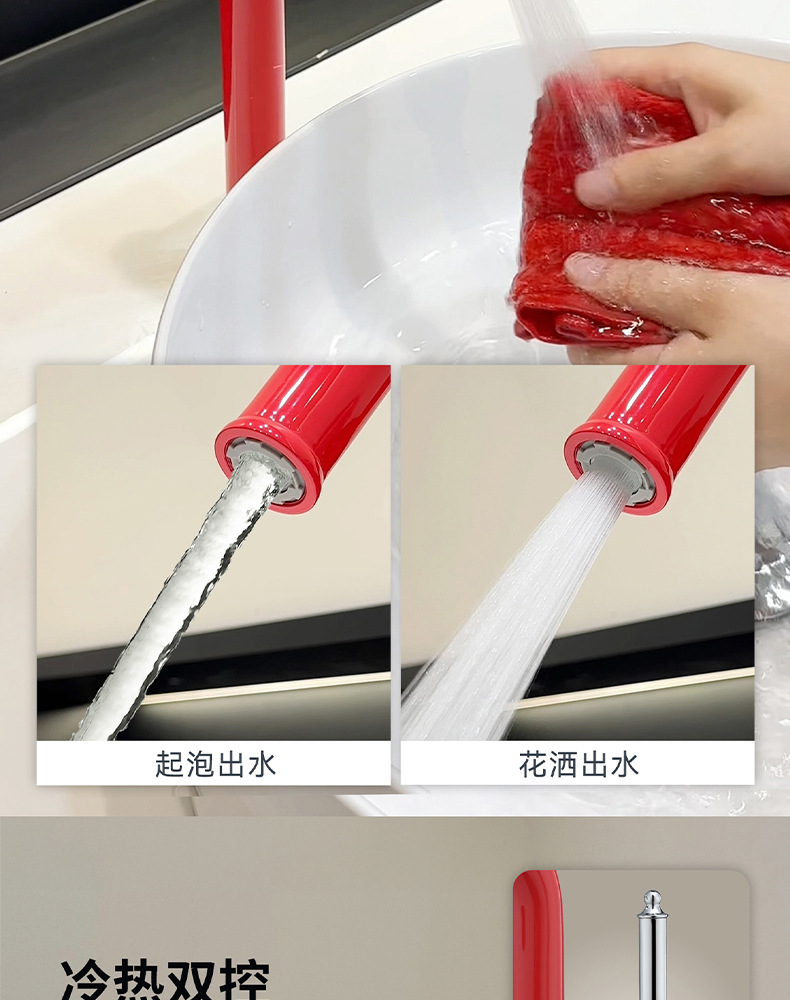 起泡出水

花洒出水

冷热双控