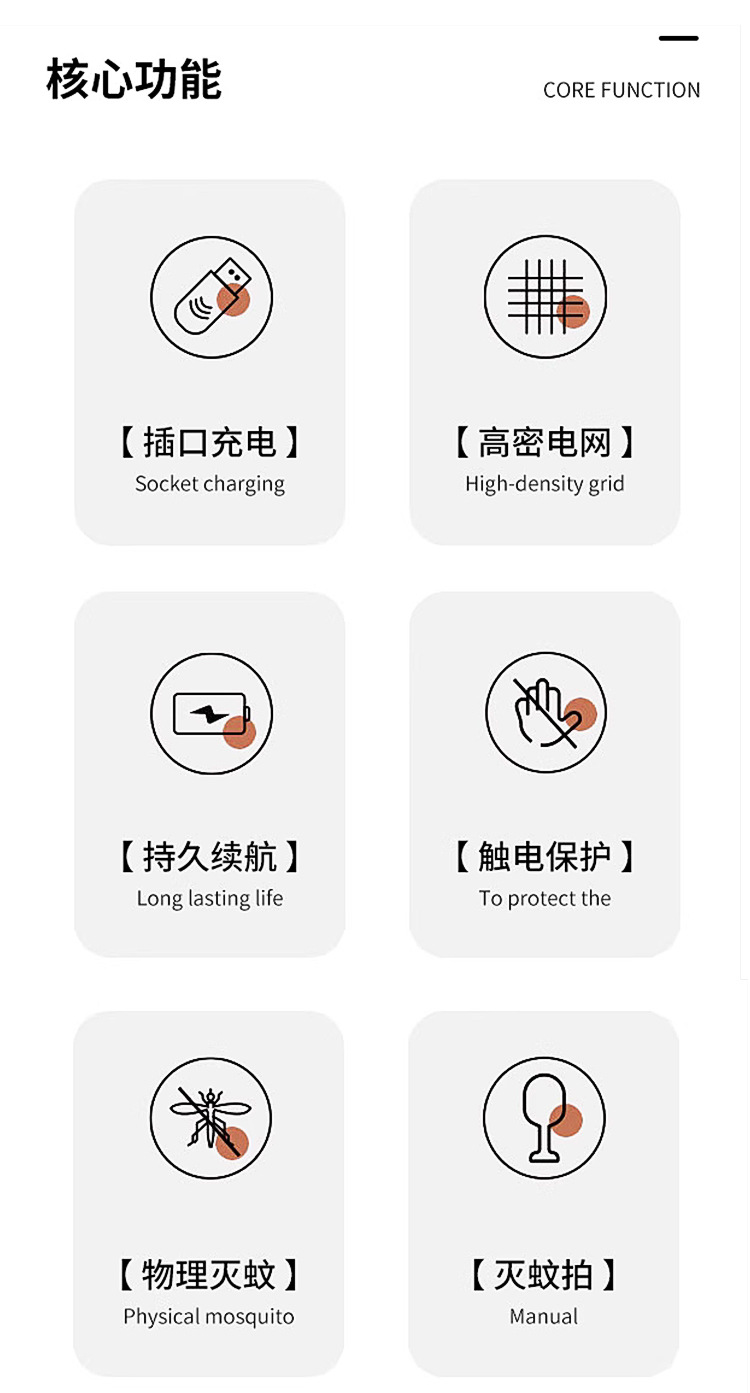 核心功能

CORE FUNCTION

【插口充电】
Socket charging

【高密电网】
High-density grid

【持久续航】
Long lasting life

【触电保护】
To protect the

【物理灭蚊】
Physical mosquito

【灭蚊拍】
Manual