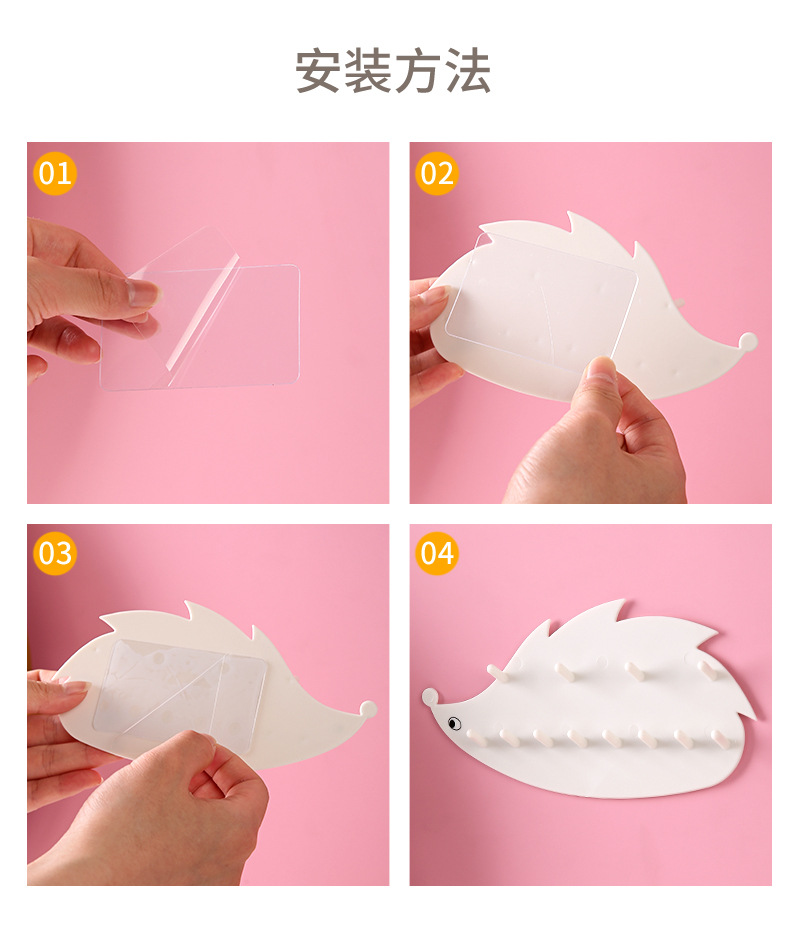 安装方法

01

02

03

04