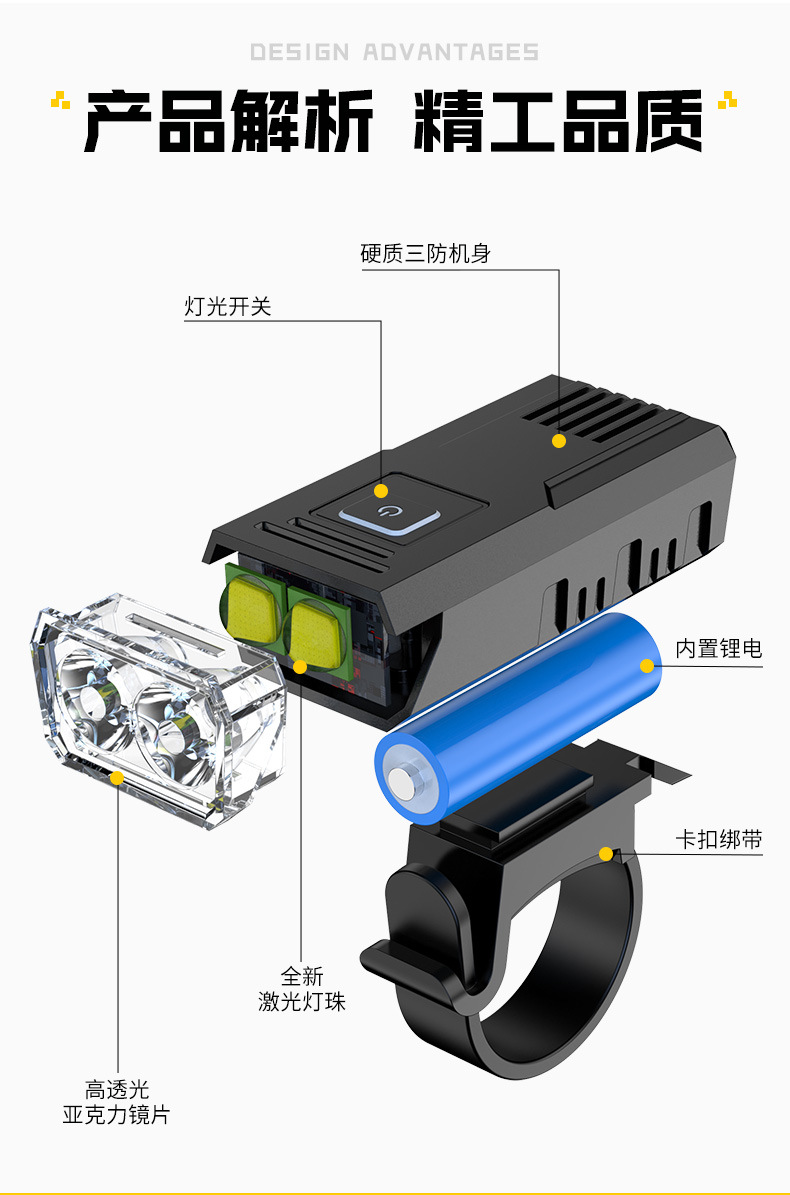 DESIGN ADVANTAGES

产品解析 精工品质

硬质三防机身

灯光开关

内置锂电

卡扣绑带

全新
激光灯珠

高透光
亚克力镜片