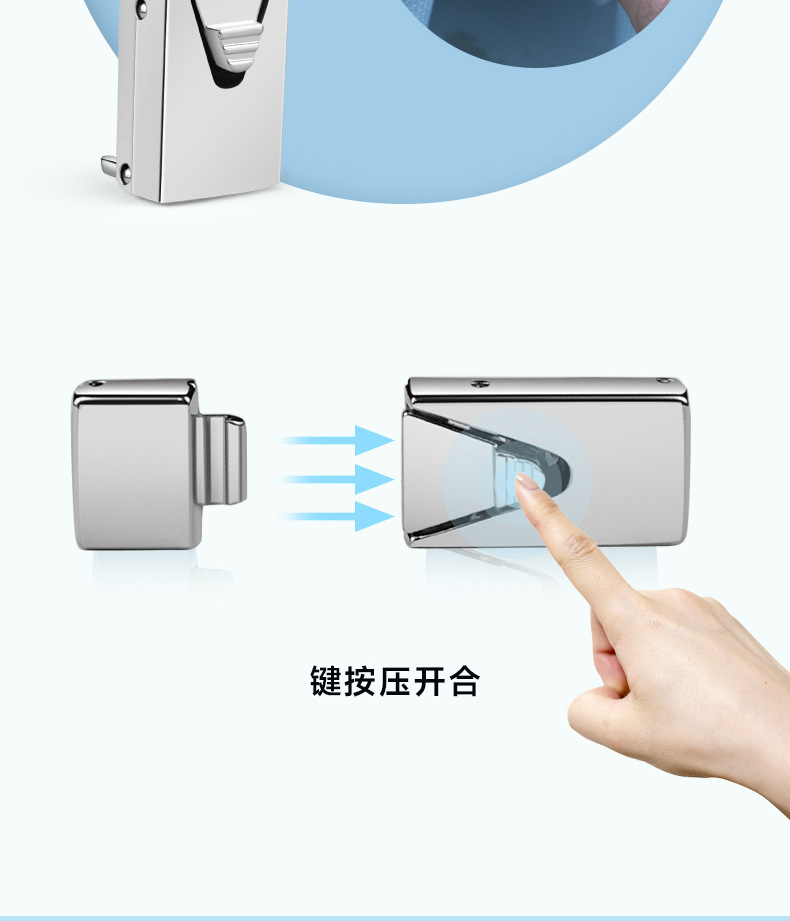 键按压开合