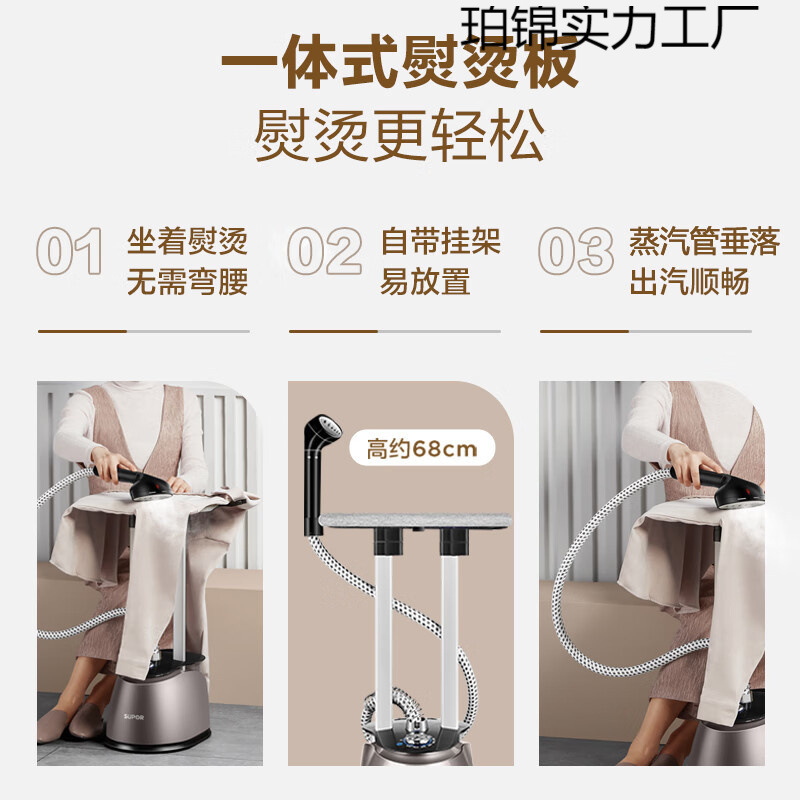 珀锦实力工厂

一体式熨烫板
熨烫更轻松

01 坐着熨烫 无需弯腰

02 自带挂架 易放置

03 蒸汽管垂落 出汽顺畅

高约68cm

SUPOR