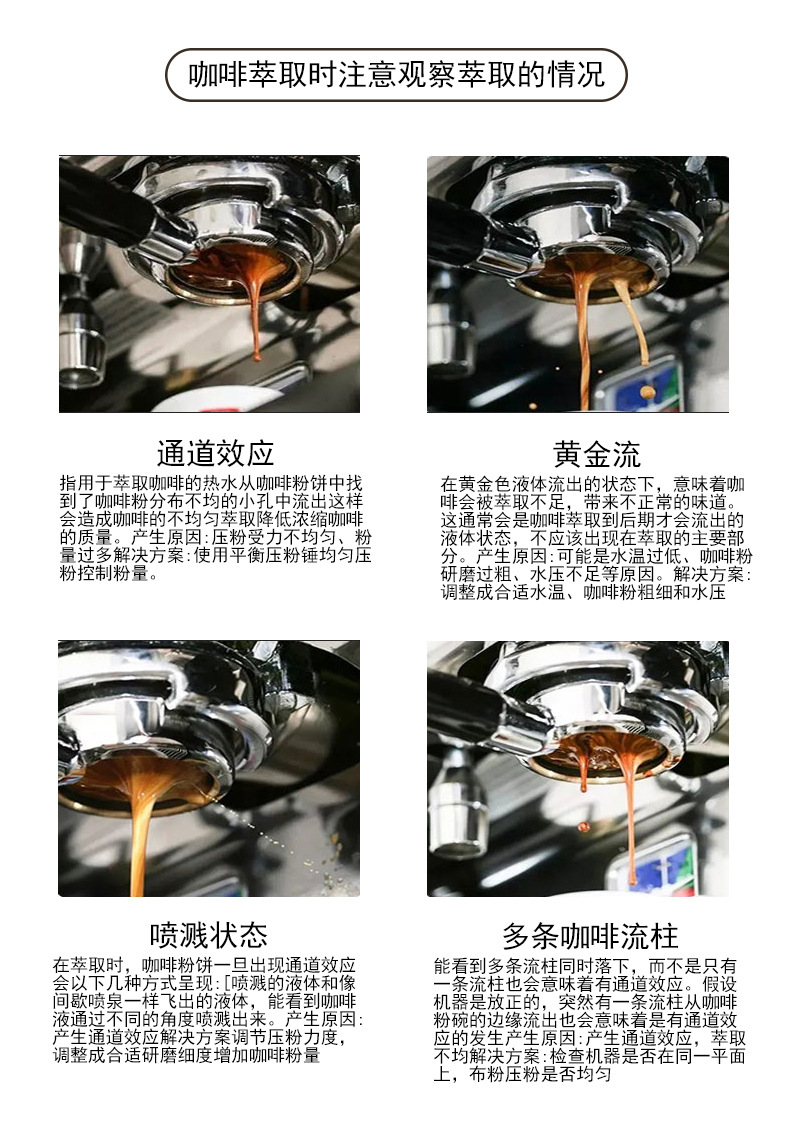 咖啡萃取时注意观察萃取的情况

通道效应

指用于萃取咖啡的热水从咖啡粉饼中找到了咖啡粉分布不均的小孔中流出这样会造成咖啡的不均匀萃取降低浓缩咖啡的质量。产生原因:压粉受力不均匀、粉量过多解决方案:使用平衡压粉锤均匀压粉控制粉量。

黄金流

在黄金色液体流出的状态下，意味着咖啡会被萃取不足，带来不正常的味道。这通常会是咖啡萃取到后期才会流出的液体状态，不应该出现在萃取的主要部分。产生原因:可能是水温过低、咖啡粉研磨过粗、水压不足等原因。解决方案:调整成合适水温、咖啡粉粗细和水压

喷溅状态

在萃取时，咖啡粉饼一旦出现通道效应会以下几种方式呈现:[喷溅的液体和像间歇喷泉一样飞出的液体，能看到咖啡液通过不同的角度喷溅出来。产生原因:产生通道效应解决方案调节压粉力度，调整成合适研磨细度增加咖啡粉量

多条咖啡流柱

能看到多条流柱同时落下，而不是只有一条流柱也会意味着有通道效应。假设机器是放正的，突然有一条流柱从咖啡粉碗的边缘流出也会意味着是有通道效应的发生产生原因:产生通道效应，萃取不均解决方案:检查机器是否在同一平面上，布粉压粉是否均匀