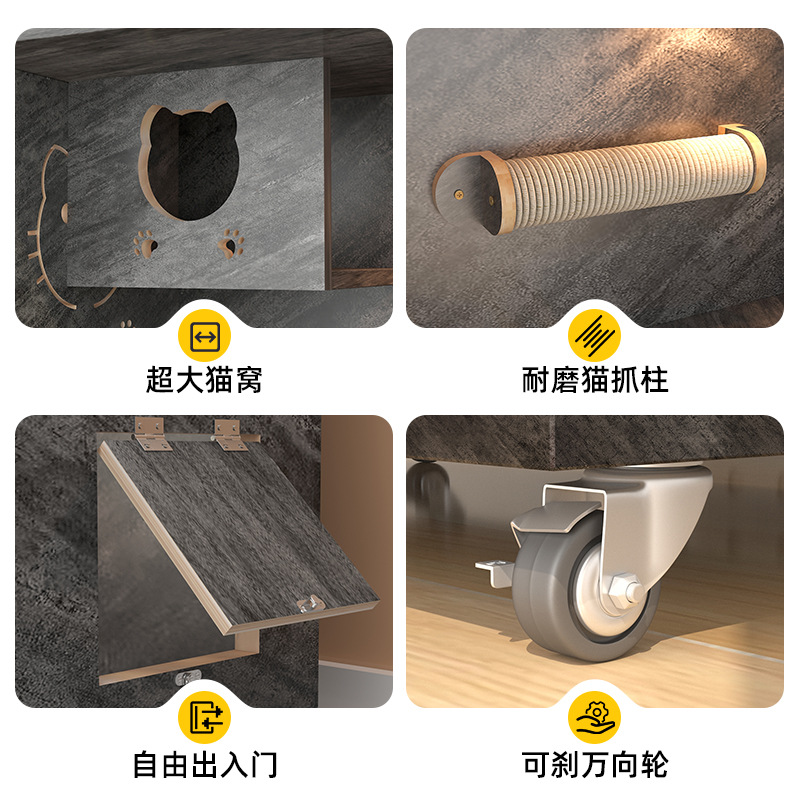 超大猫窝

耐磨猫抓柱

自由出入门

可刹万向轮