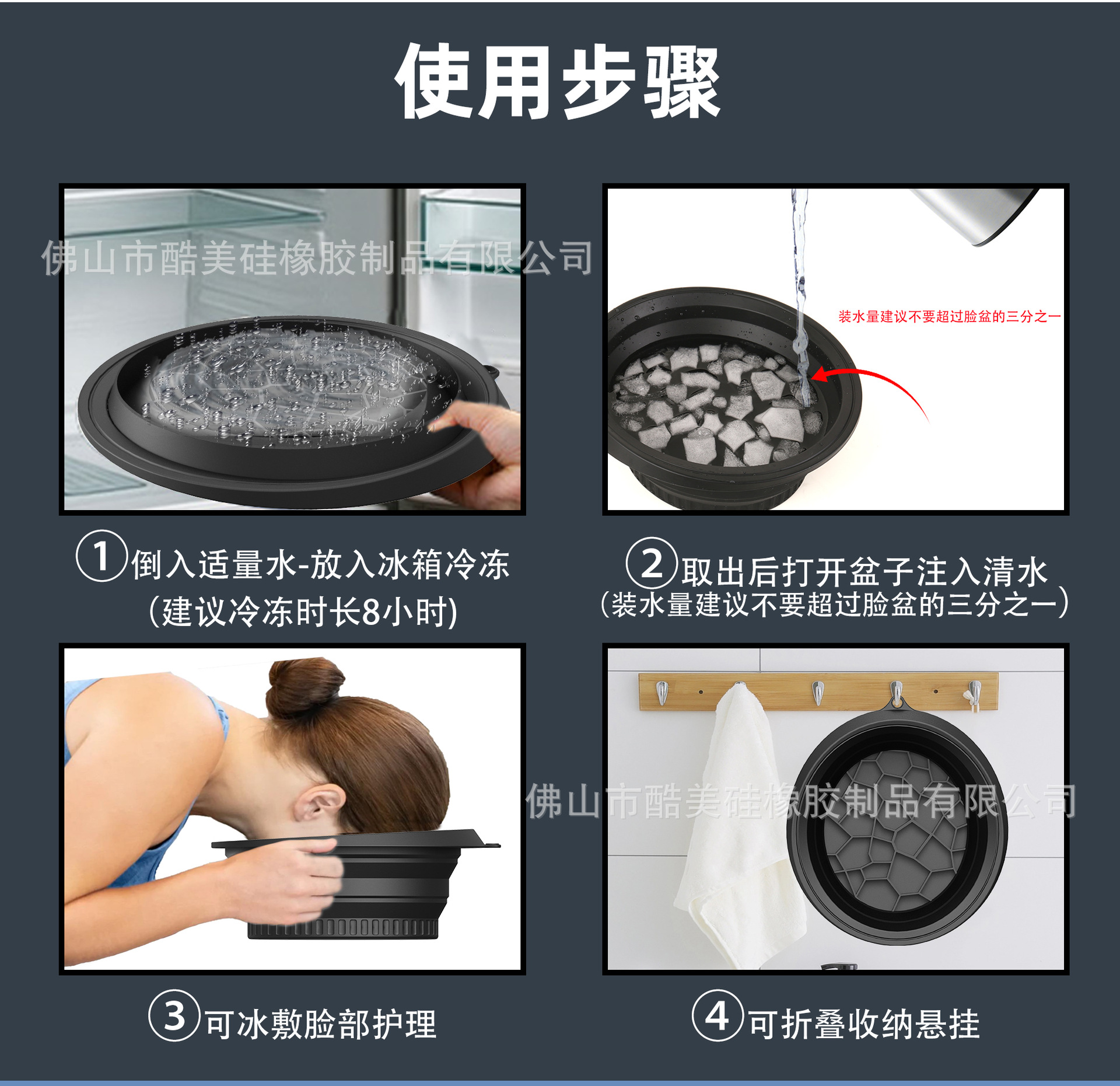 使用步骤

佛山市酷美硅橡胶制品有限公司

装水量建议不要超过脸盆的三分之一

①倒入适量水-放入冰箱冷冻 (建议冷冻时长8小时)

②取出后打开盆子注入清水 (装水量建议不要超过脸盆的三分之一)

佛山市酷美硅橡胶制品有限公司

③可冰敷脸部护理

④可折叠收纳悬挂