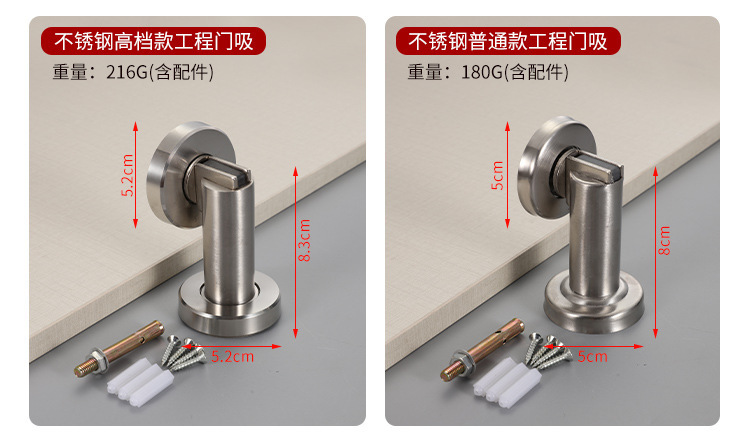 不锈钢高档款工程门吸

重量：216G(含配件)

5.2cm

8.3cm

5.2cm

不锈钢普通款工程门吸

重量：180G(含配件)

5cm

8cm

5cm