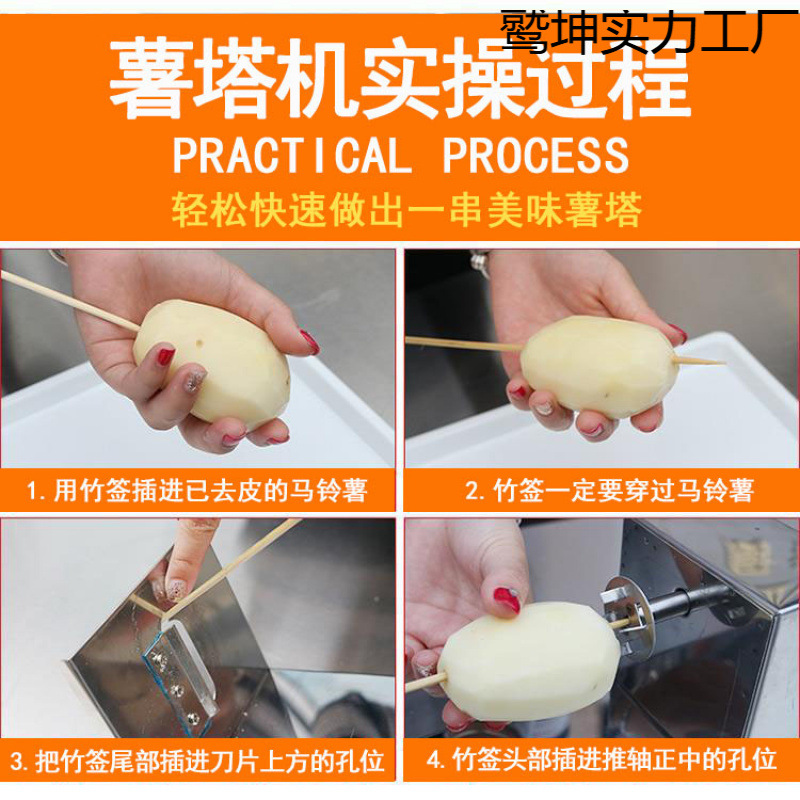 鹭坤实力工厂

薯塔机实操过程

PRACTICAL PROCESS

轻松快速做出一串美味薯塔

1. 用竹签插进已去皮的马铃薯

2. 竹签一定要穿过马铃薯

3. 把竹签尾部插进刀片上方的孔位

4. 竹签头部插进推轴正中的孔位