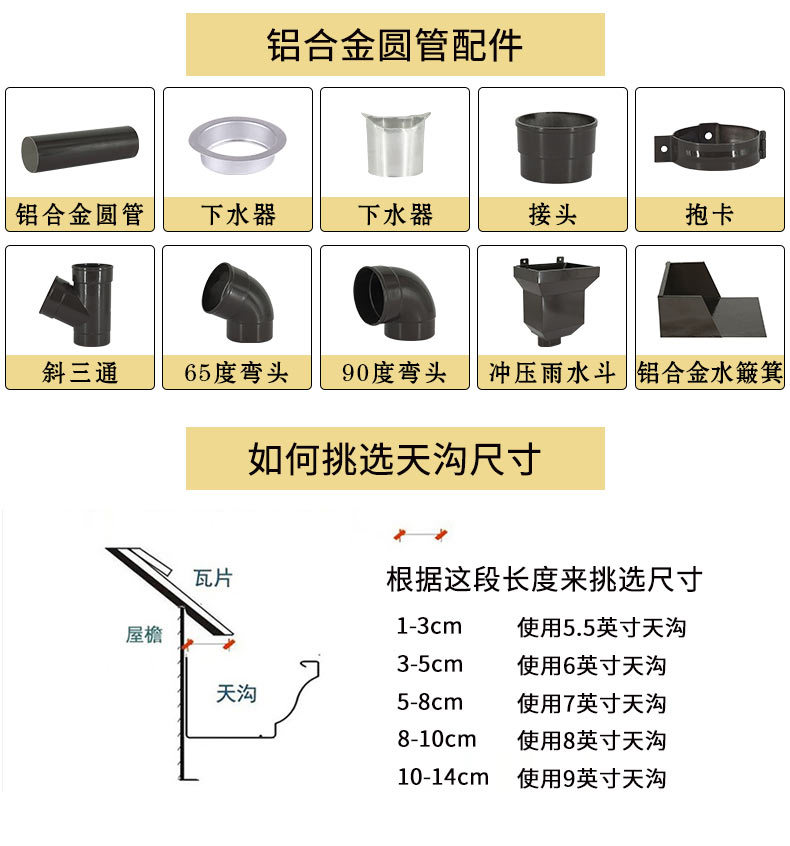 铝合金圆管配件

铝合金圆管

下水器

下水器

接头

抱卡

斜三通

65度弯头

90度弯头

冲压雨水斗

铝合金水簸箕

如何挑选天沟尺寸

瓦片

屋檐

天沟

根据这段长度来挑选尺寸

| 1-3cm | 使用5.5英寸天沟 |
|---|---|
| 3-5cm | 使用6英寸天沟 |
| 5-8cm | 使用7英寸天沟 |
| 8-10cm | 使用8英寸天沟 |
| 10-14cm | 使用9英寸天沟 |