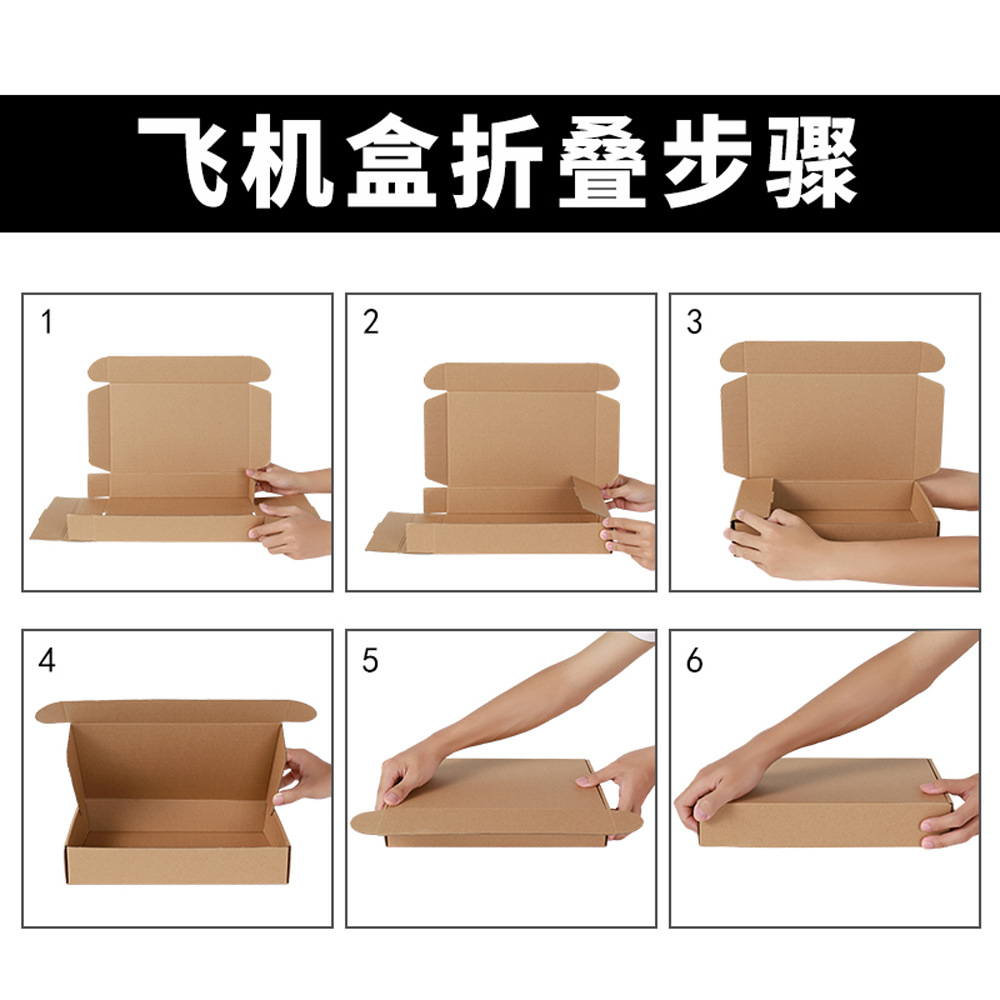 飞机盒折叠步骤

1

2

3

4

5

6