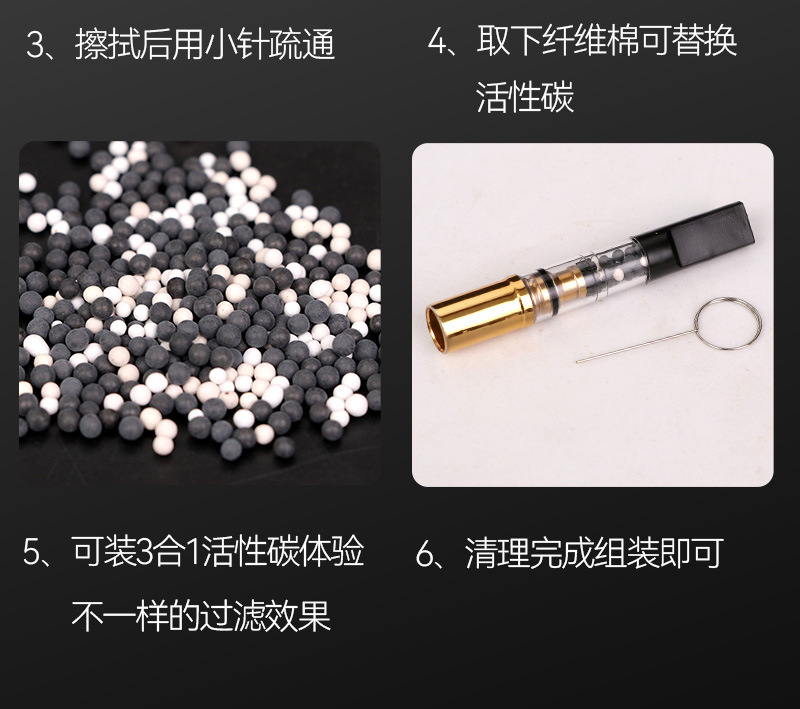 3、擦拭后用小针疏通

4、取下纤维棉可替换活性碳

5、可装3合1活性碳体验不一样的过滤效果

6、清理完成组装即可