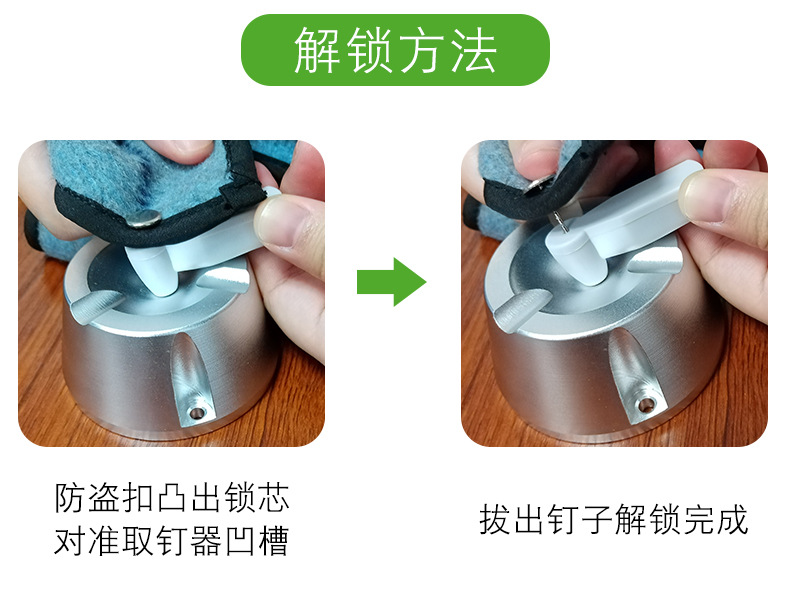 解锁方法

防盗扣凸出锁芯
对准取钉器凹槽

拔出钉子解锁完成