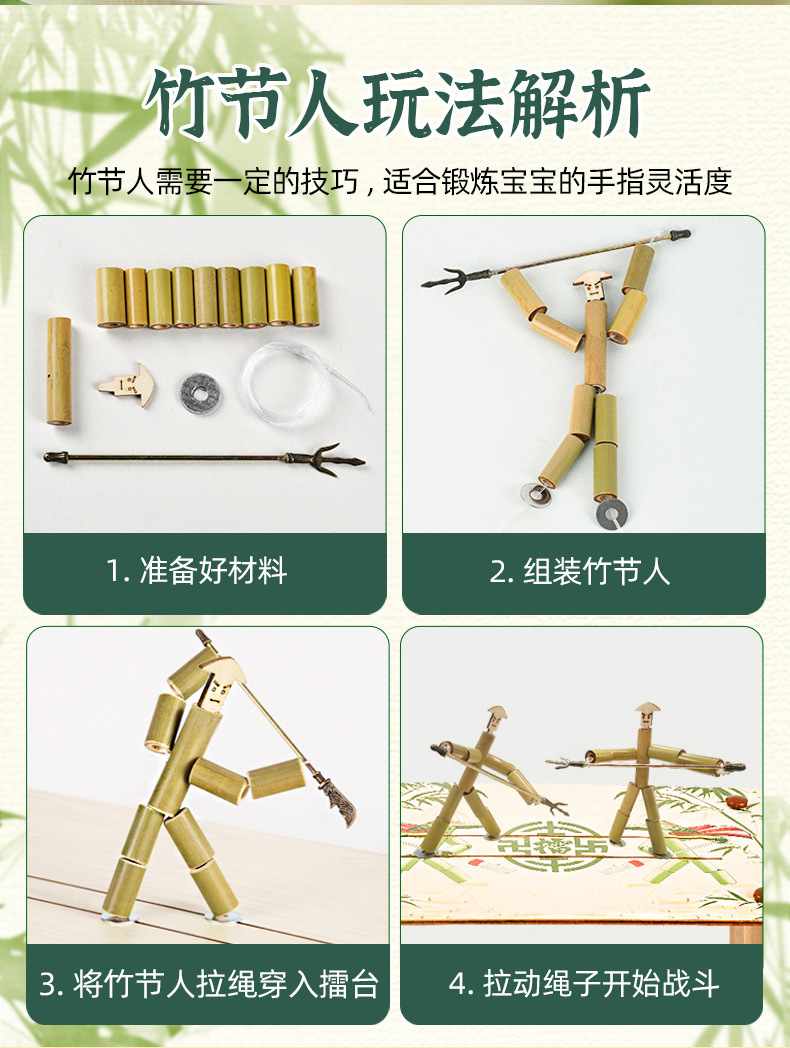 竹节人玩法解析

竹节人需要一定的技巧，适合锻炼宝宝的手指灵活度

1. 准备好材料

2. 组装竹节人

3. 将竹节人拉绳穿入擂台

4. 拉动绳子开始战斗