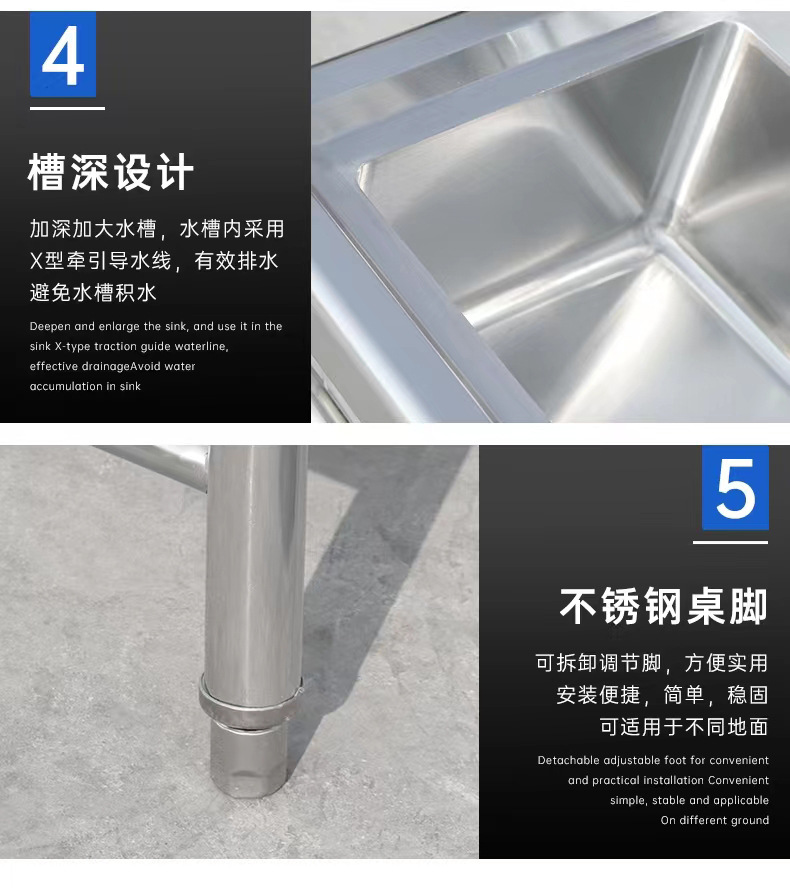 4

槽深设计

加深加大水槽，水槽内采用X型牵引导水线，有效排水避免水槽积水

Deepen and enlarge the sink, and use it in the sink X-type traction guide waterline, effective drainageAvoid water accumulation in sink

5

不锈钢桌脚

可拆卸调节脚，方便实用安装便捷，简单，稳固可适用于不同地面

Detachable adjustable foot for convenient and practical installation Convenient simple, stable and applicable On different ground