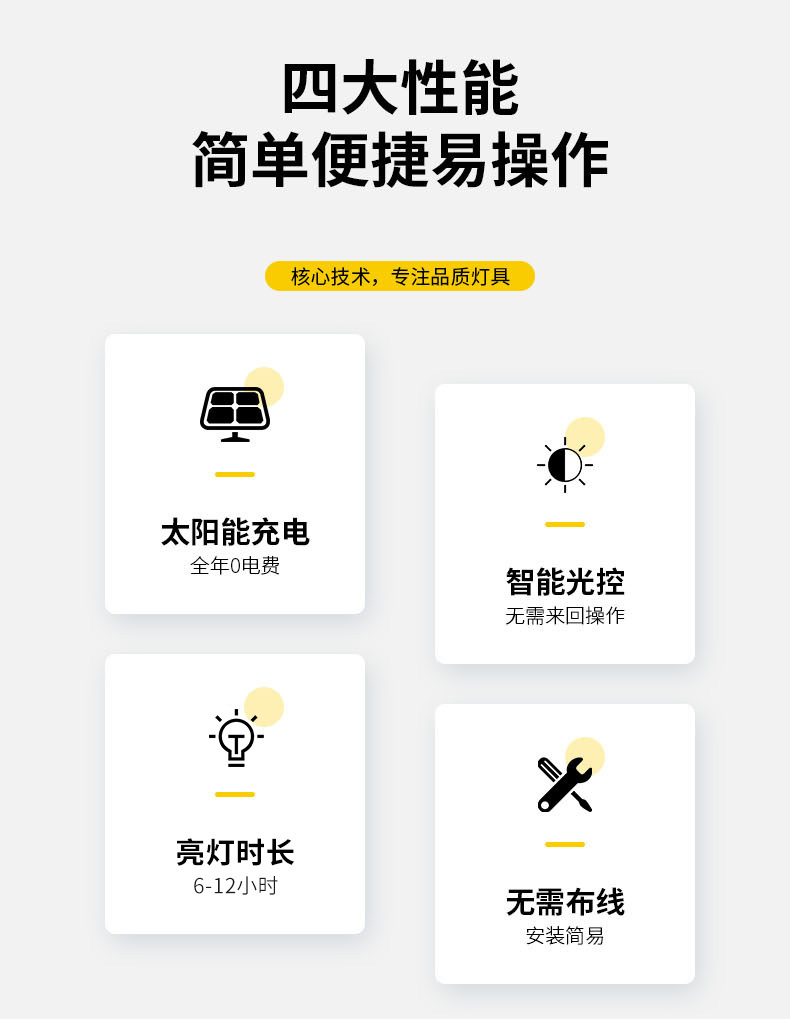 四大性能
简单便捷易操作

核心技术，专注品质灯具

太阳能充电
全年0电费

亮灯时长
6-12小时

智能光控
无需来回操作

无需布线
安装简易