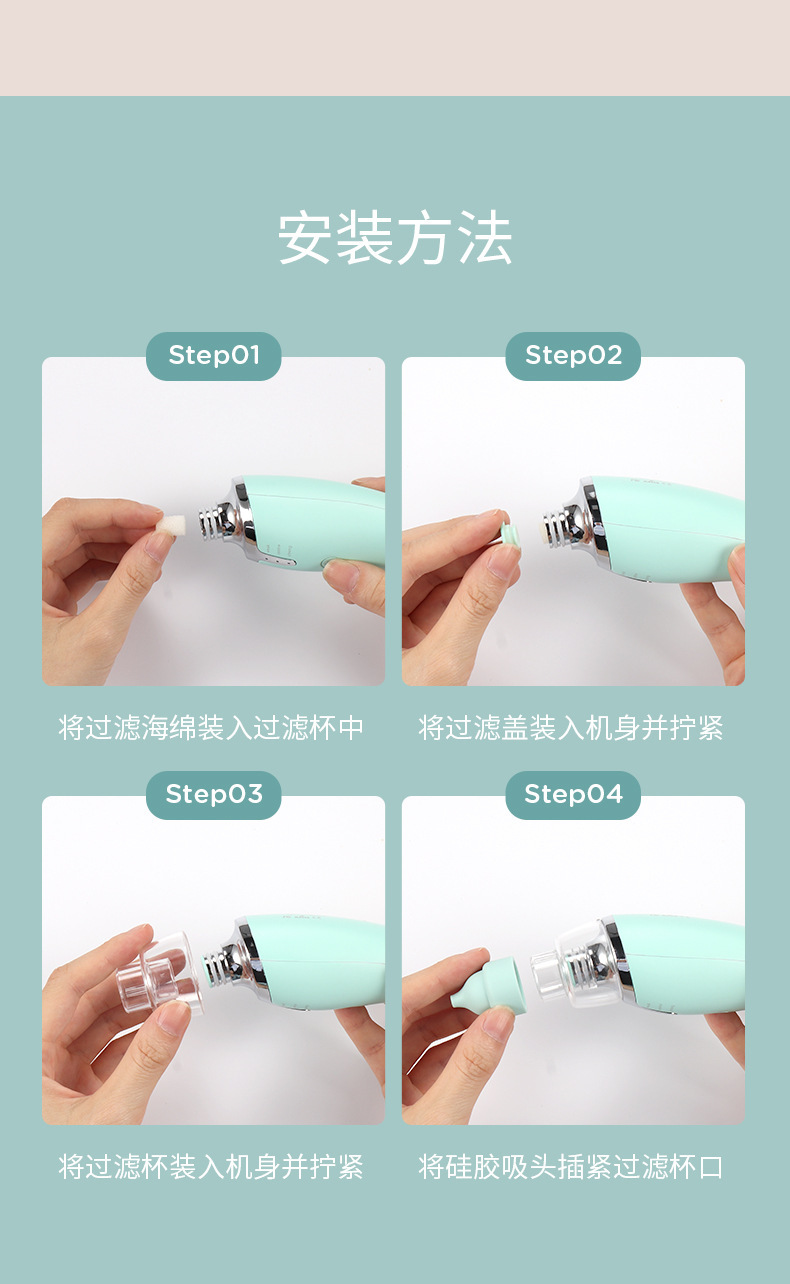 安装方法

Step01

将过滤海绵装入过滤杯中

Step02

将过滤盖装入机身并拧紧

Step03

将过滤杯装入机身并拧紧

Step04

将硅胶吸头插紧过滤杯口