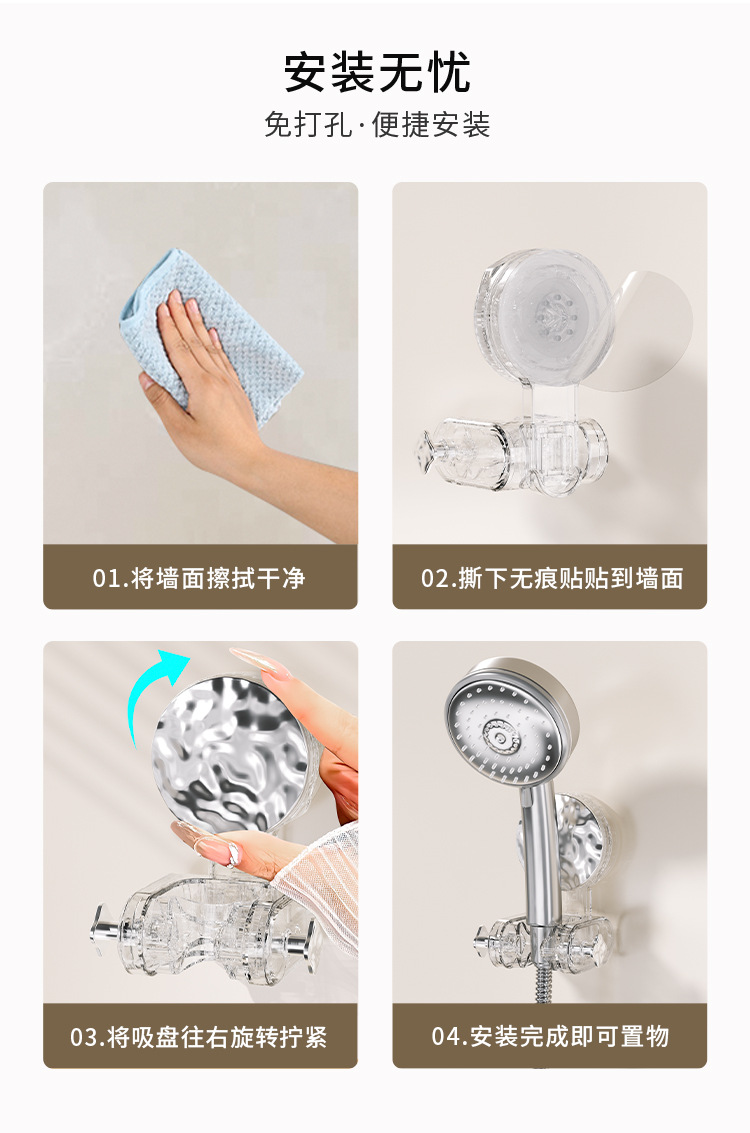 安装无忧

免打孔·便捷安装

01.将墙面擦拭干净

02.撕下无痕贴贴到墙面

03.将吸盘往右旋转拧紧

04.安装完成即可置物