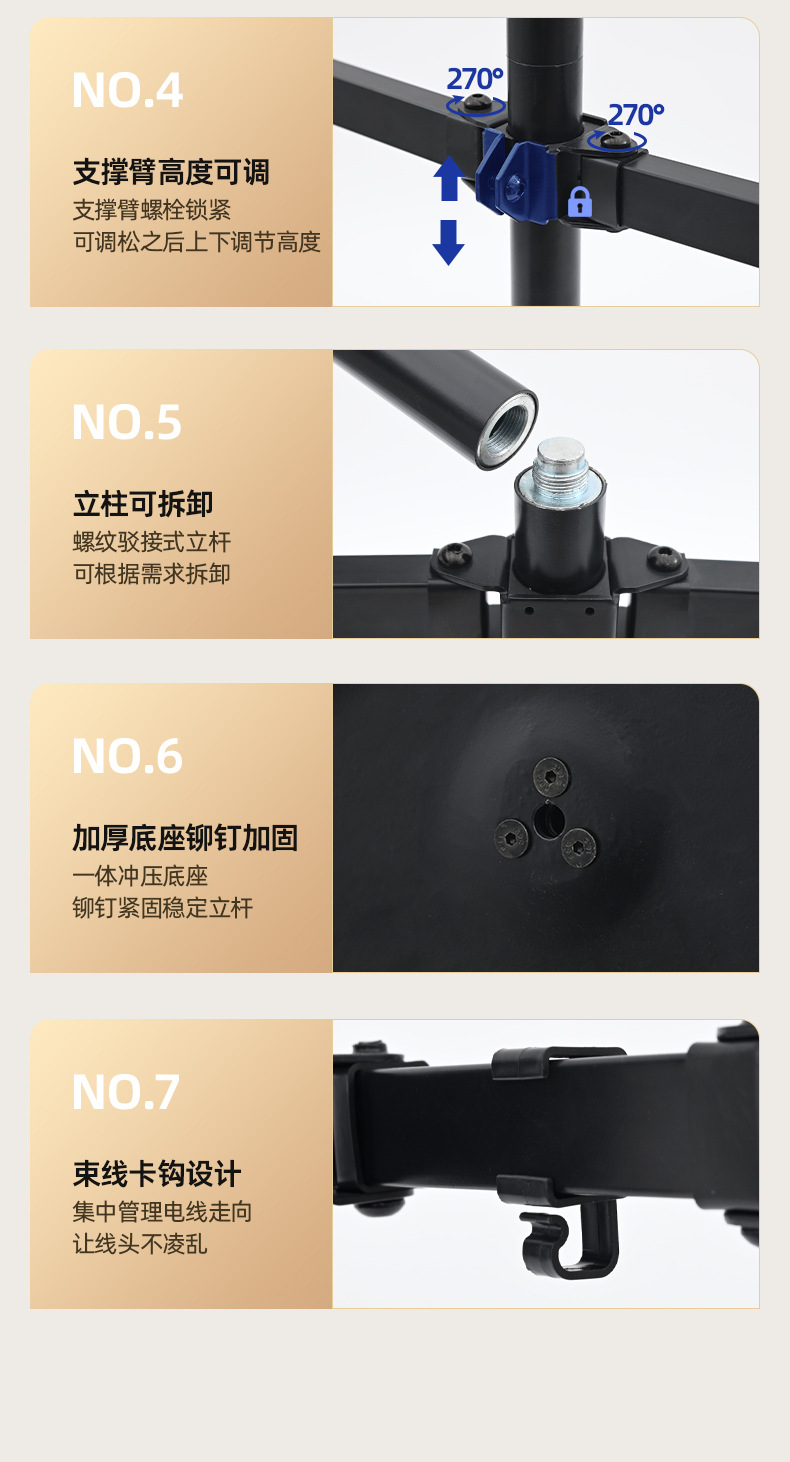 NO.4

支撑臂高度可调
支撑臂螺栓锁紧
可调松之后上下调节高度

270°

270°

NO.5

立柱可拆卸
螺纹驳接式立杆
可根据需求拆卸

NO.6

加厚底座铆钉加固
一体冲压底座
铆钉紧固稳定立杆

NO.7

束线卡钩设计
集中管理电线走向
让线头不凌乱