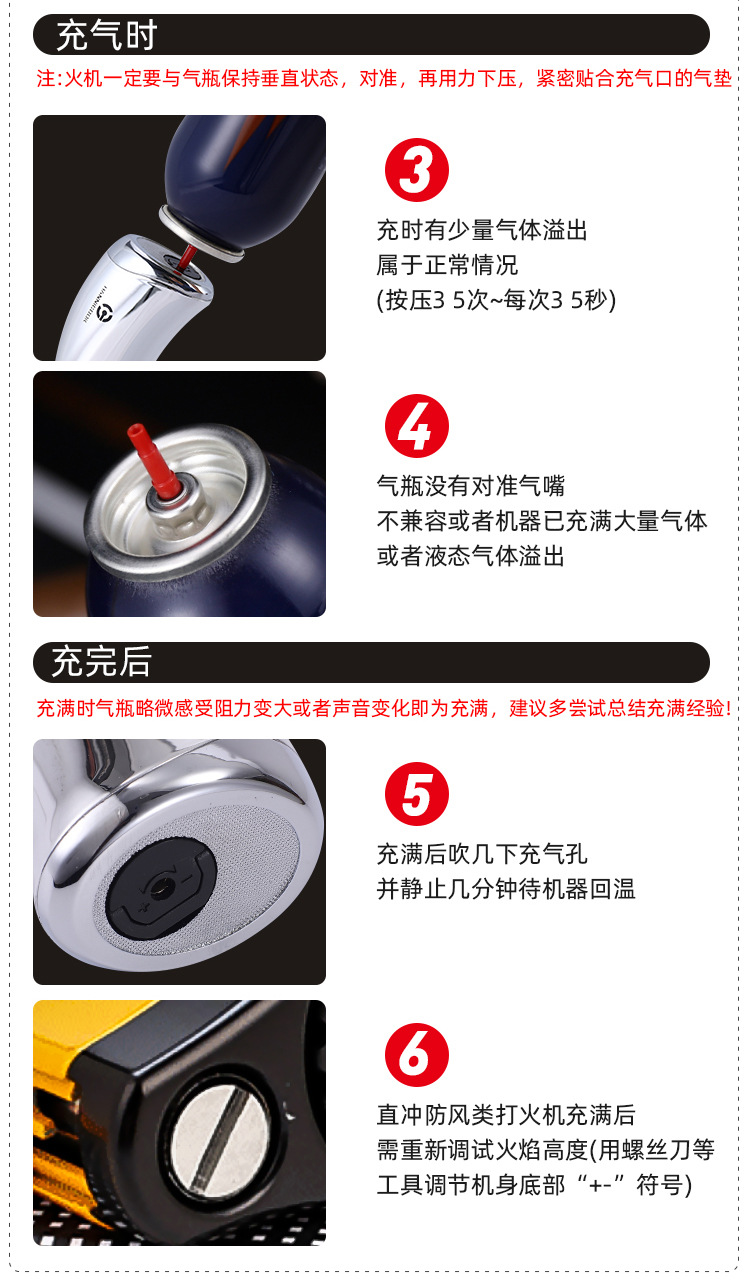 充气时

注:火机一定要与气瓶保持垂直状态，对准，再用力下压，紧密贴合充气口的气垫

3

充时有少量气体溢出
属于正常情况
(按压3 5次~每次3 5秒)

4

气瓶没有对准气嘴
不兼容或者机器已充满大量气体
或者液态气体溢出

充完后

充满时气瓶略微感受阻力变大或者声音变化即为充满，建议多尝试总结充满经验!

5

充满后吹几下充气孔
并静止几分钟待机器回温

6

直冲防风类打火机充满后
需重新调试火焰高度(用螺丝刀等
工具调节机身底部“+-”符号)