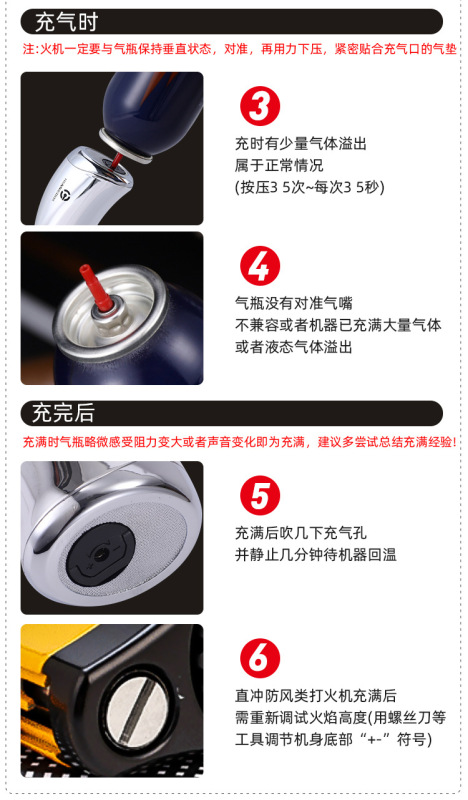 充气时

注:火机一定要与气瓶保持垂直状态，对准，再用力下压，紧密贴合充气口的气垫

3

充时有少量气体溢出
属于正常情况
(按压3 5次~每次3 5秒)

4

气瓶没有对准气嘴
不兼容或者机器已充满大量气体
或者液态气体溢出

充完后

充满时气瓶略微感受阻力变大或者声音变化即为充满，建议多尝试总结充满经验!

5

充满后吹几下充气孔
并静止几分钟待机器回温

6

直冲防风类打火机充满后
需重新调试火焰高度(用螺丝刀等
工具调节机身底部“+-”符号)