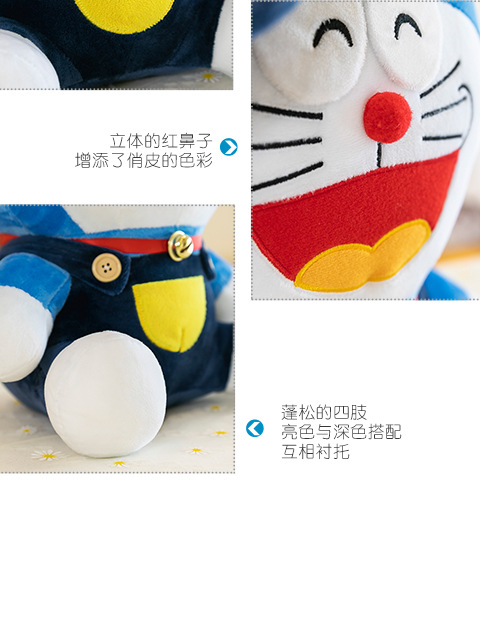 立体的红鼻子
增添了俏皮的色彩

蓬松的四肢
亮色与深色搭配
互相衬托