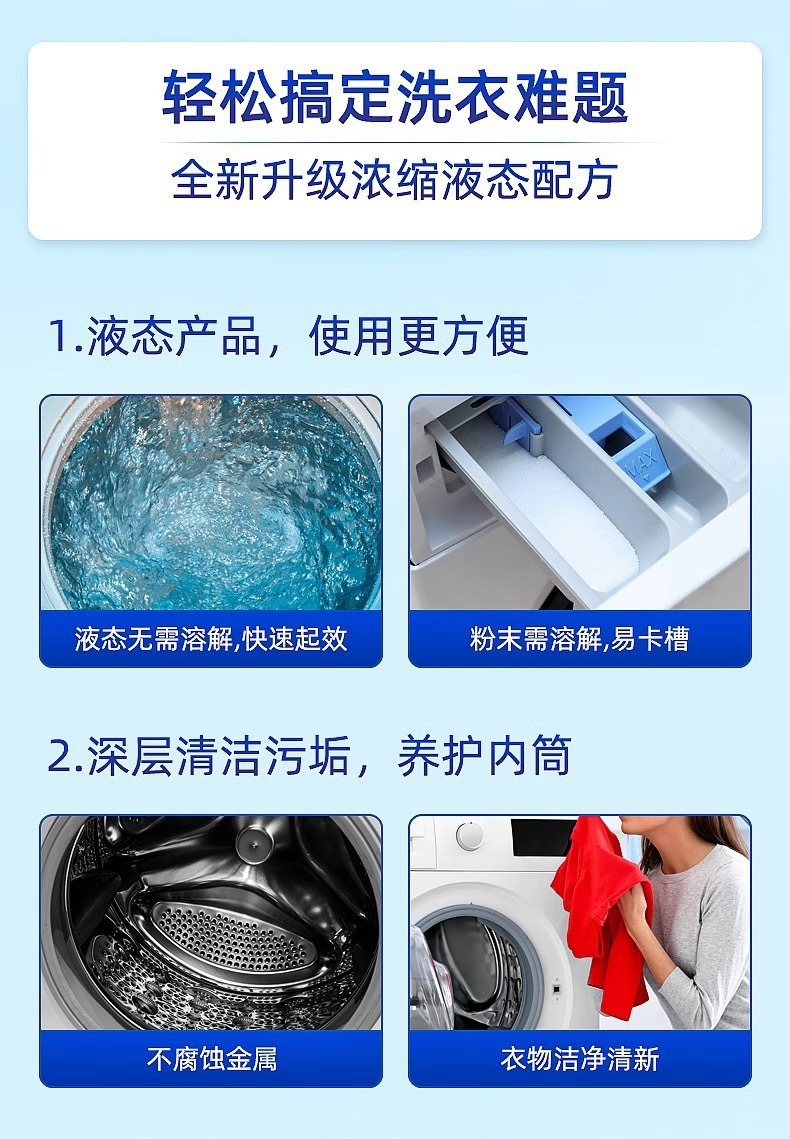 轻松搞定洗衣难题

全新升级浓缩液态配方

1.液态产品，使用更方便

液态无需溶解,快速起效

MAX

粉末需溶解,易卡槽

2.深层清洁污垢，养护内筒

不腐蚀金属

衣物洁净清新