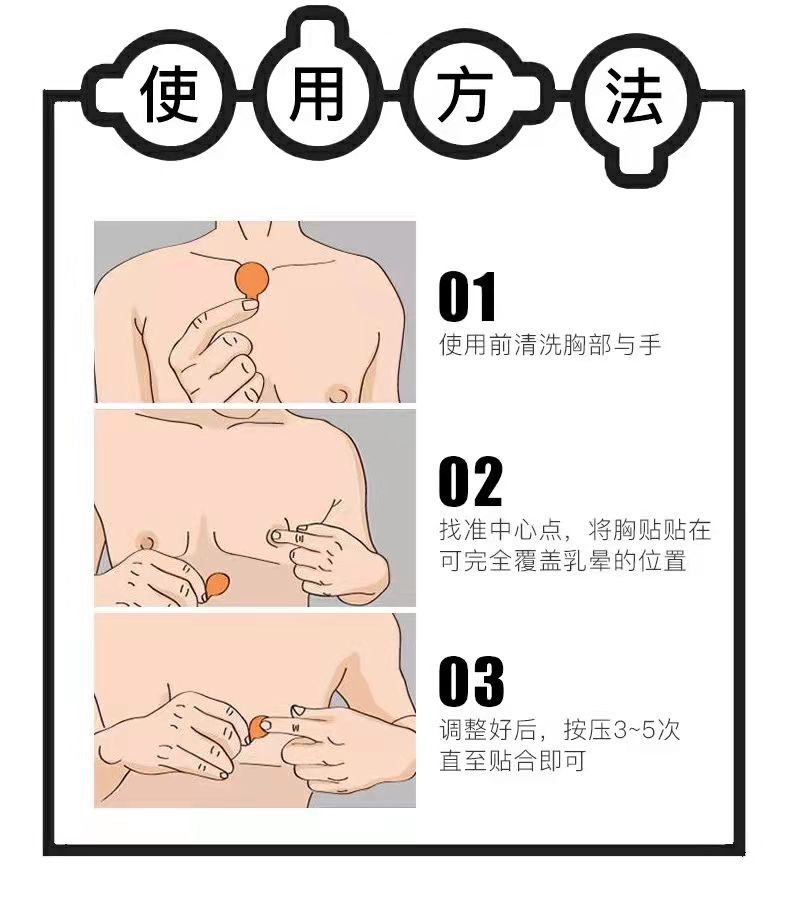 使用方法

01
使用前清洗胸部与手

02
找准中心点，将胸贴贴在可完全覆盖乳晕的位置

03
调整好后，按压3~5次直至贴合即可