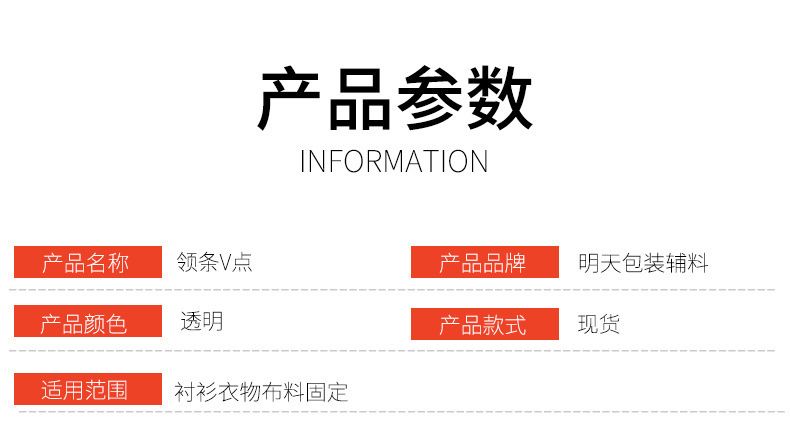 产品参数
INFORMATION

产品名称 领条V点
产品品牌 明天包装辅料

产品颜色 透明
产品款式 现货

适用范围 衬衫衣物布料固定