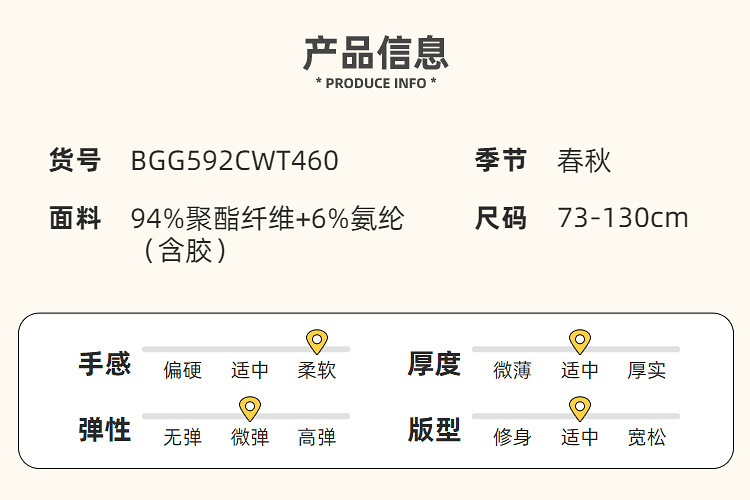 产品信息
* PRODUCE INFO *

货号 BGG592CWT460

面料 94%聚酯纤维+6%氨纶（含胶）

季节 春秋

尺码 73-130cm

手感
偏硬 适中 柔软

弹性
无弹 微弹 高弹

厚度
微薄 适中 厚实

版型
修身 适中 宽松