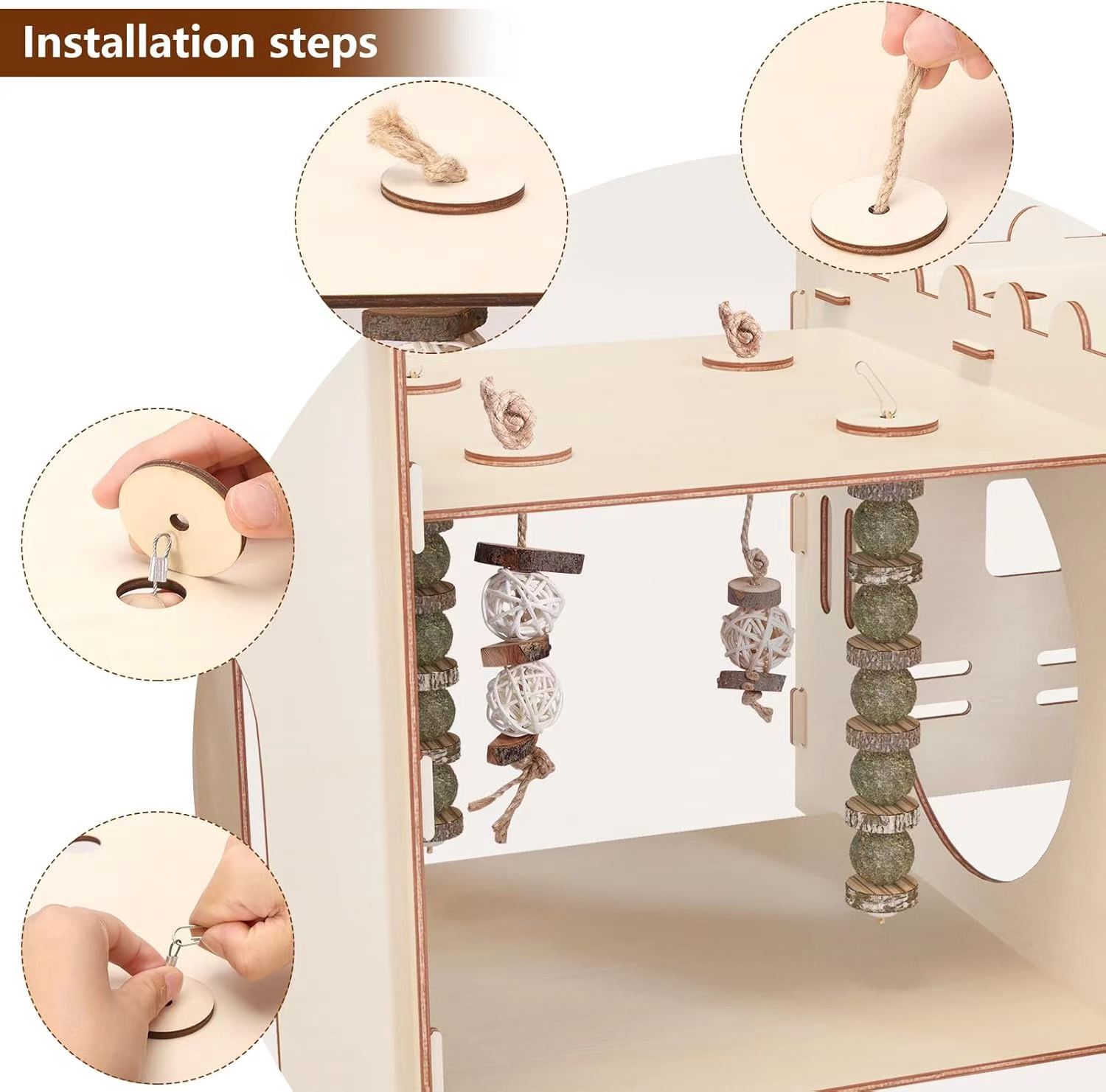 Installation steps