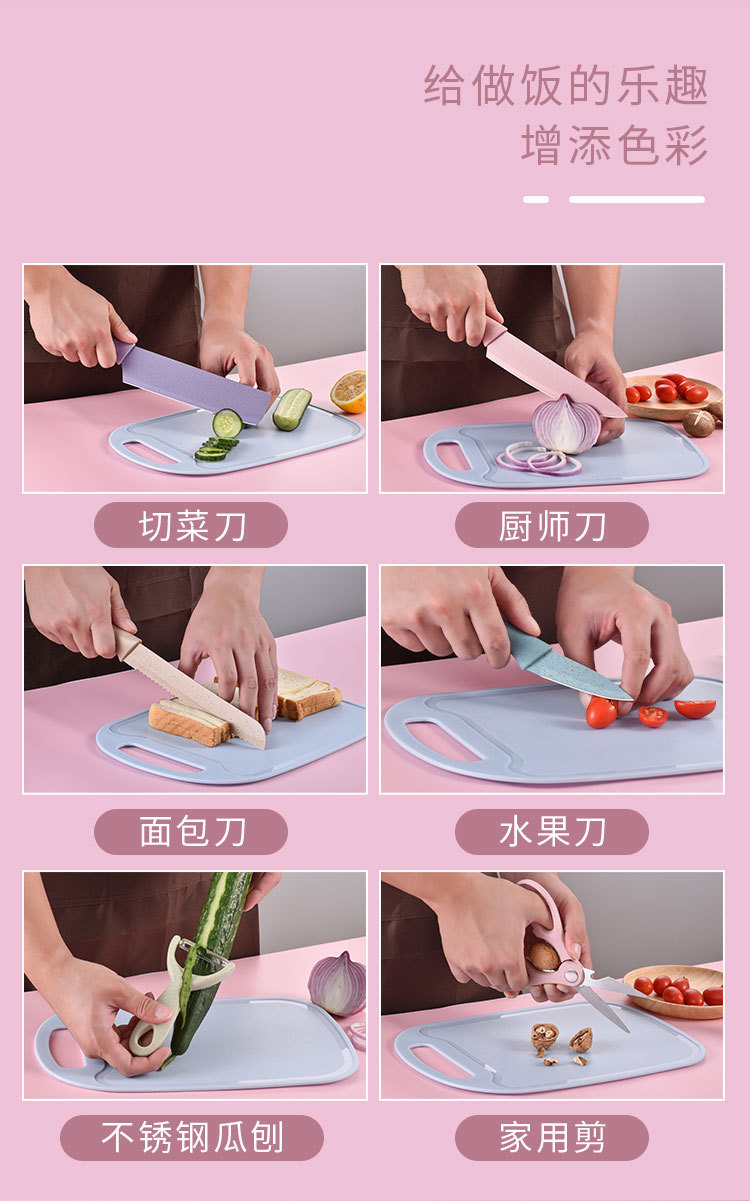 给做饭的乐趣
增添色彩

切菜刀

厨师刀

面包刀

水果刀

不锈钢瓜刨

家用剪