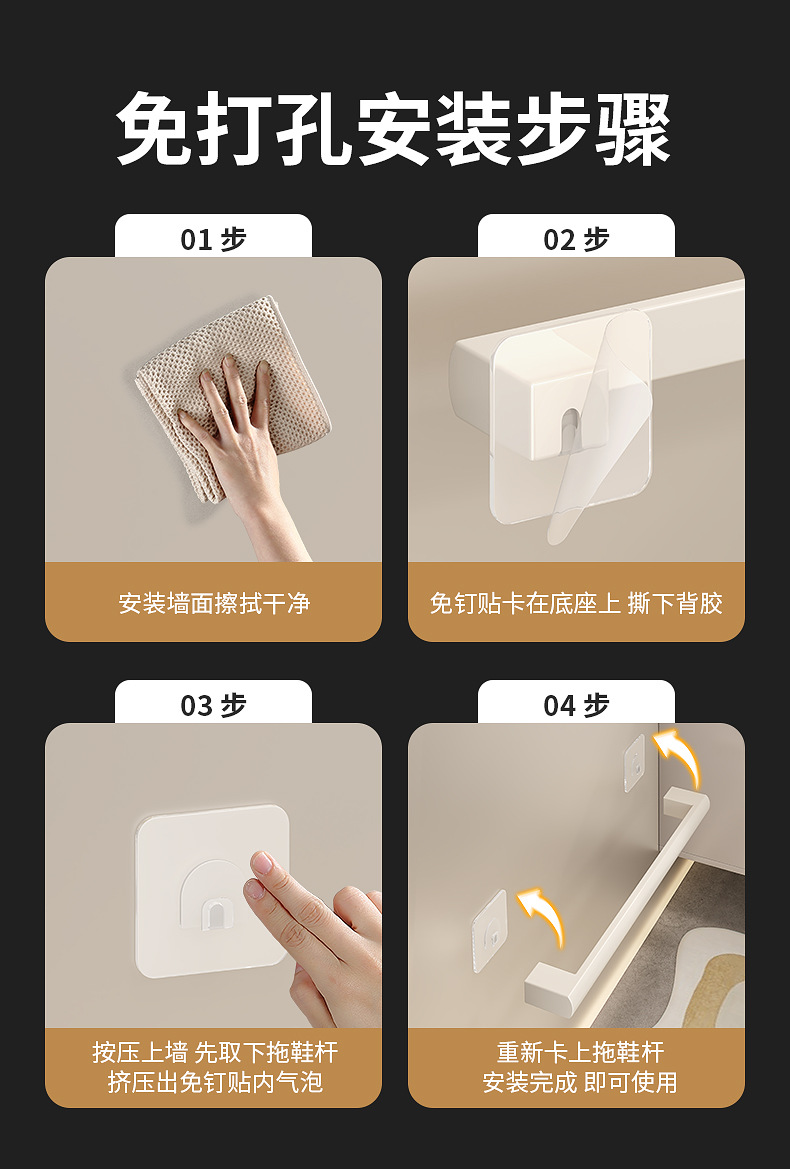 免打孔安装步骤

01 步

安装墙面擦拭干净

02 步

免钉贴卡在底座上 撕下背胶

03 步

按压上墙 先取下拖鞋杆
挤压出免钉贴内气泡

04 步

重新卡上拖鞋杆
安装完成 即可使用